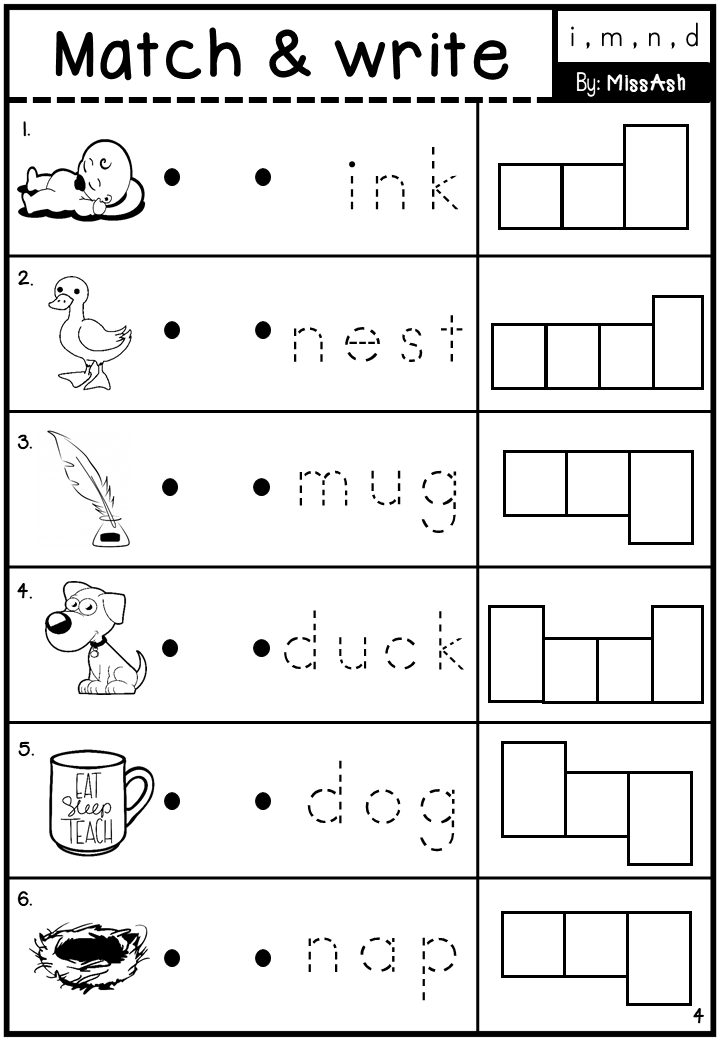 Match & write

i , m , n , d

By: MissAsh

1. ink

2. nest

3. mug

4. duck

5. EAT Sleep TEACH

dog

6. nap

4