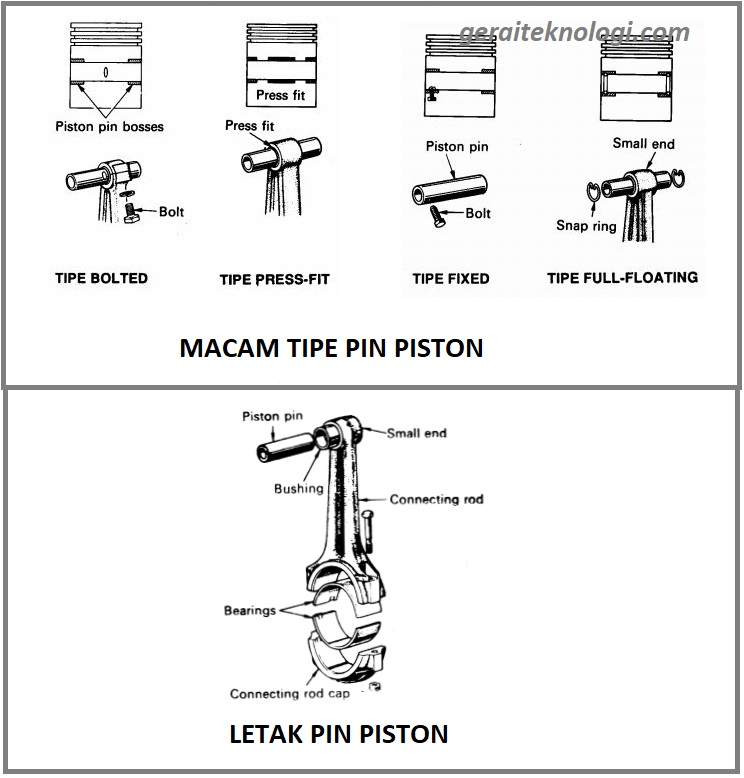 geraiteknologi.com

Piston pin bosses

Bolt

TIPE BOLTED

Press fit

Press fit

TIPE PRESS-FIT

Piston pin

Bolt

TIPE FIXED

Small end

Snap ring

TIPE FULL-FLOATING

MACAM TIPE PIN PISTON

Piston pin

Small end

Bushing

Connecting rod

Bearings

Connecting rod cap

LETAK PIN PISTON