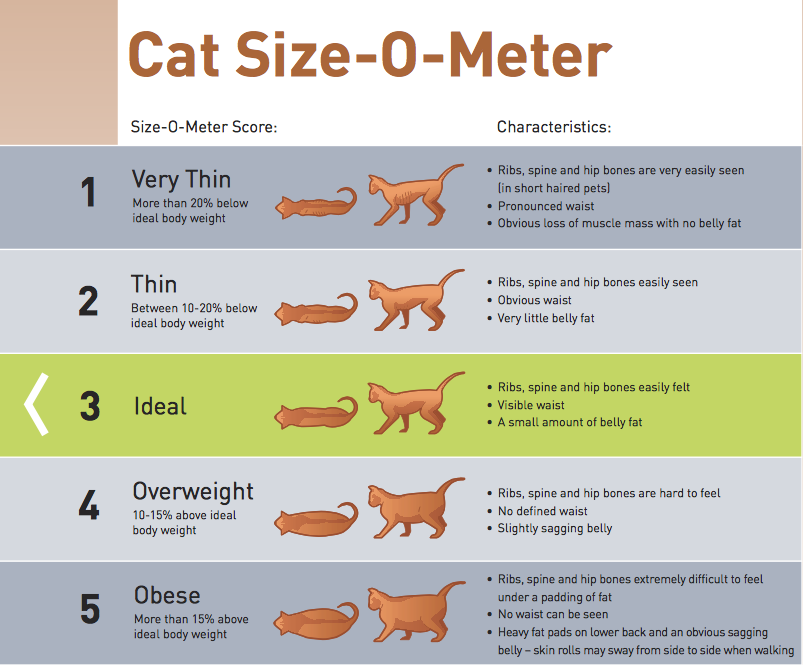 Cat Size-O-Meter

Size-O-Meter Score:

Characteristics:

1 Very Thin
More than 20% below ideal body weight

• Ribs, spine and hip bones are very easily seen (in short haired pets)
• Pronounced waist
• Obvious loss of muscle mass with no belly fat

2 Thin
Between 10-20% below ideal body weight

• Ribs, spine and hip bones easily seen
• Obvious waist
• Very little belly fat

3 Ideal

• Ribs, spine and hip bones easily felt
• Visible waist
• A small amount of belly fat

4 Overweight
10-15% above ideal body weight

• Ribs, spine and hip bones are hard to feel
• No defined waist
• Slightly sagging belly

5 Obese
More than 15% above ideal body weight

• Ribs, spine and hip bones extremely difficult to feel under a padding of fat
• No waist can be seen
• Heavy fat pads on lower back and an obvious sagging belly – skin rolls may sway from side to side when walking