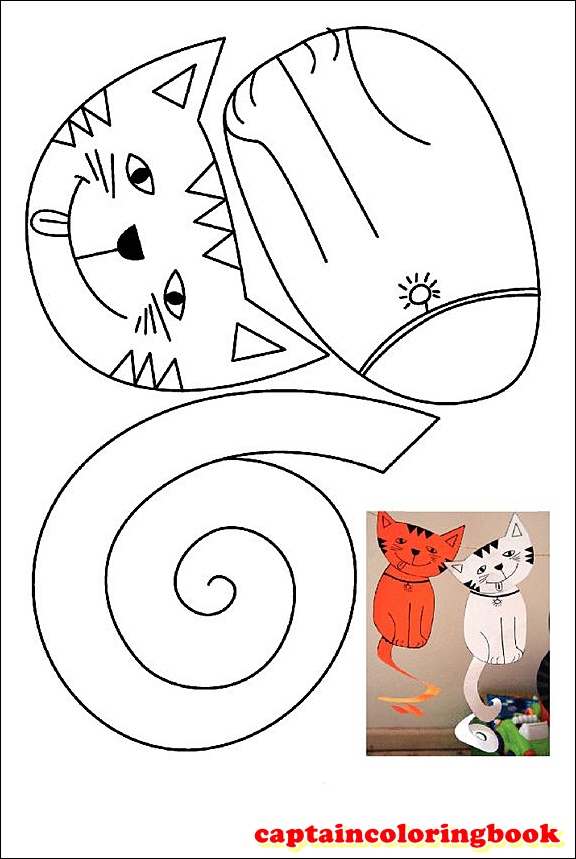 captaincoloringbook