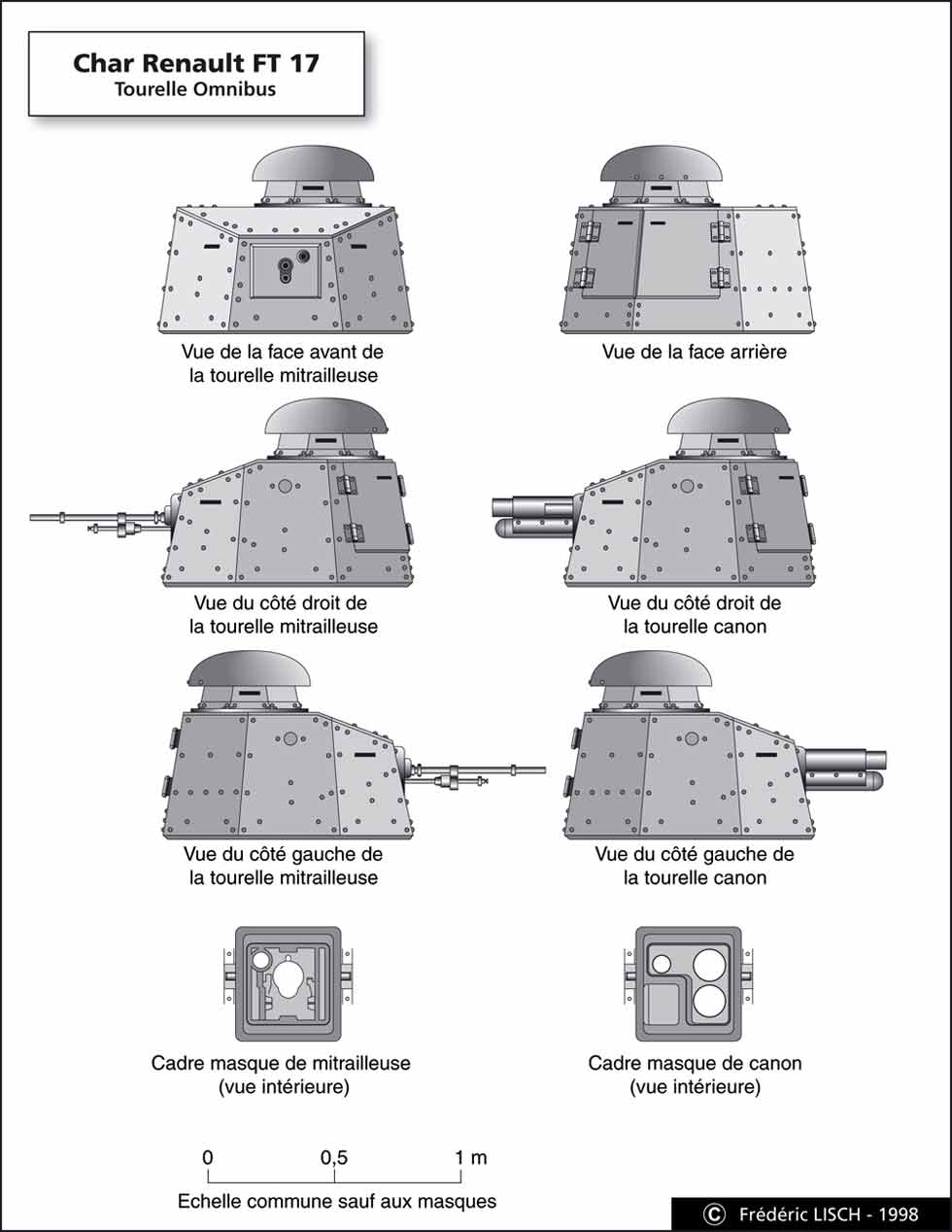 Char Renault FT 17
Tourelle Omnibus

Vue de la face avant de la tourelle mitrailleuse

Vue de la face arrière

Vue du côté droit de la tourelle mitrailleuse

Vue du côté droit de la tourelle canon

Vue du côté gauche de la tourelle mitrailleuse

Vue du côté gauche de la tourelle canon

Cadre masque de mitrailleuse (vue intérieure)

Cadre masque de canon (vue intérieure)

0 0,5 1 m

Echelle commune sauf aux masques

© Frédéric LISCH - 1998