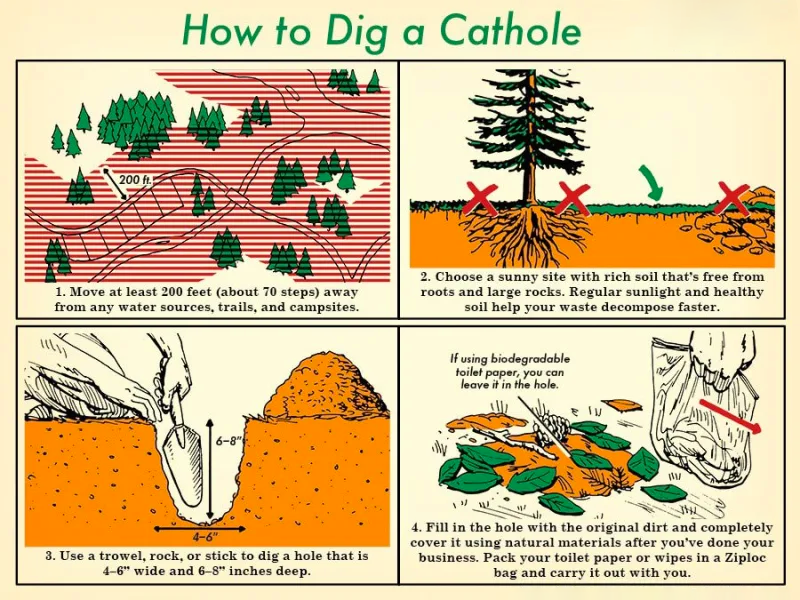 How to Dig a Cathole

200 ft.

1. Move at least 200 feet (about 70 steps) away from any water sources, trails, and campsites.

2. Choose a sunny site with rich soil that's free from roots and large rocks. Regular sunlight and healthy soil help your waste decompose faster.

6–8"

4–6"

3. Use a trowel, rock, or stick to dig a hole that is 4–6" wide and 6–8" inches deep.

If using biodegradable toilet paper, you can leave it in the hole.

4. Fill in the hole with the original dirt and completely cover it using natural materials after you've done your business. Pack your toilet paper or wipes in a Ziploc bag and carry it out with you.