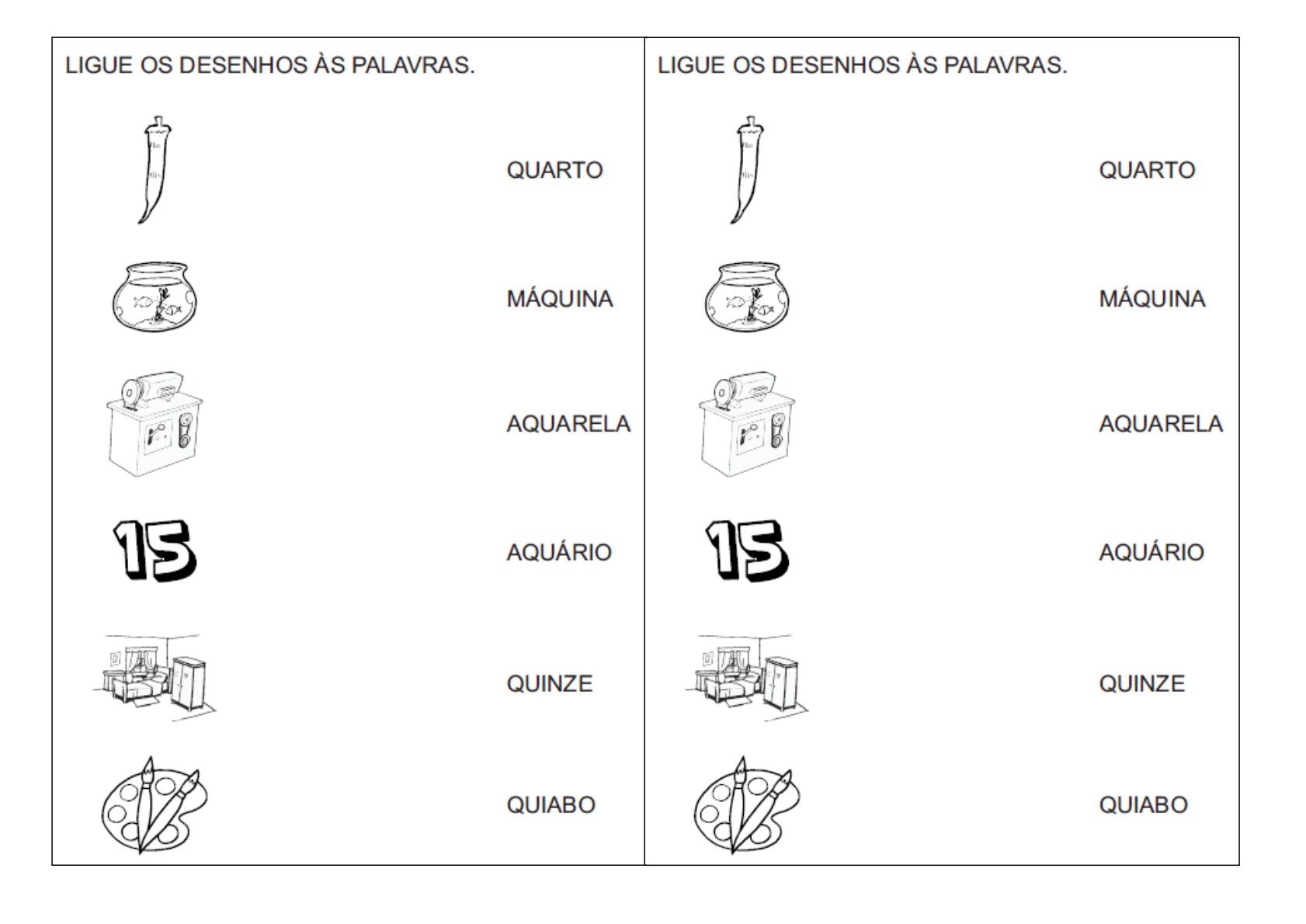 LIGUE OS DESENHOS ÀS PALAVRAS.

QUARTO

MÁQUINA

AQUARELA

15

AQUÁRIO

QUINZE

QUIABO

LIGUE OS DESENHOS ÀS PALAVRAS.

QUARTO

MÁQUINA

AQUARELA

15

AQUÁRIO

QUINZE

QUIABO