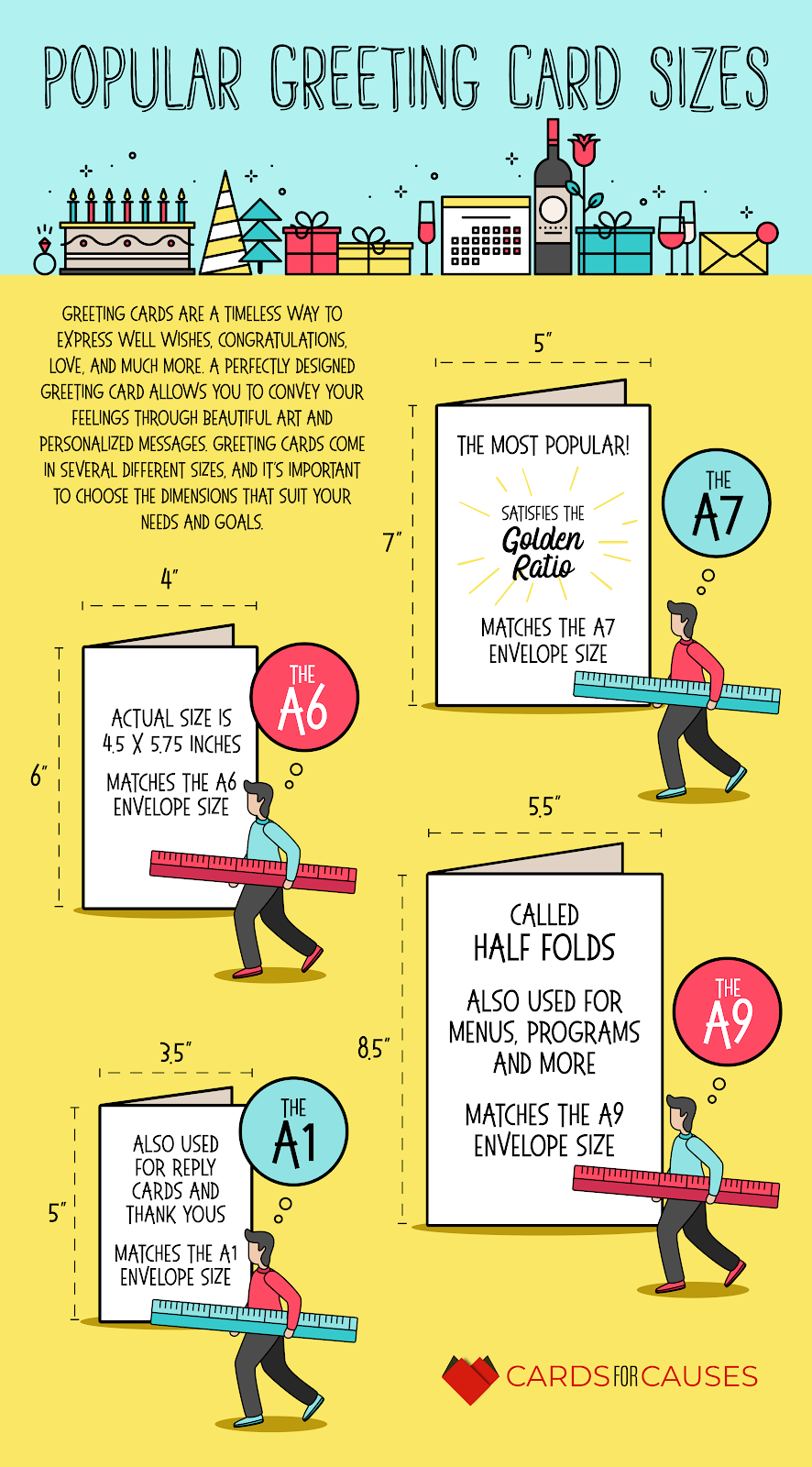 POPULAR GREETING CARD SIZES

GREETING CARDS ARE A TIMELESS WAY TO EXPRESS WELL WISHES, CONGRATULATIONS, LOVE, AND MUCH MORE. A PERFECTLY DESIGNED GREETING CARD ALLOWS YOU TO CONVEY YOUR FEELINGS THROUGH BEAUTIFUL ART AND PERSONALIZED MESSAGES. GREETING CARDS COME IN SEVERAL DIFFERENT SIZES, AND IT'S IMPORTANT TO CHOOSE THE DIMENSIONS THAT SUIT YOUR NEEDS AND GOALS.

5"

7"

THE MOST POPULAR!

SATISFIES THE Golden Ratio

MATCHES THE A7 ENVELOPE SIZE

THE A7

4"

6"

ACTUAL SIZE IS 4.5 X 5.75 INCHES

MATCHES THE A6 ENVELOPE SIZE

THE A6

5.5"

8.5"

CALLED HALF FOLDS

ALSO USED FOR MENUS, PROGRAMS AND MORE

MATCHES THE A9 ENVELOPE SIZE

THE A9

3.5"

5"

ALSO USED FOR REPLY CARDS AND THANK YOUS

MATCHES THE A1 ENVELOPE SIZE

THE A1

CARDS FOR CAUSES