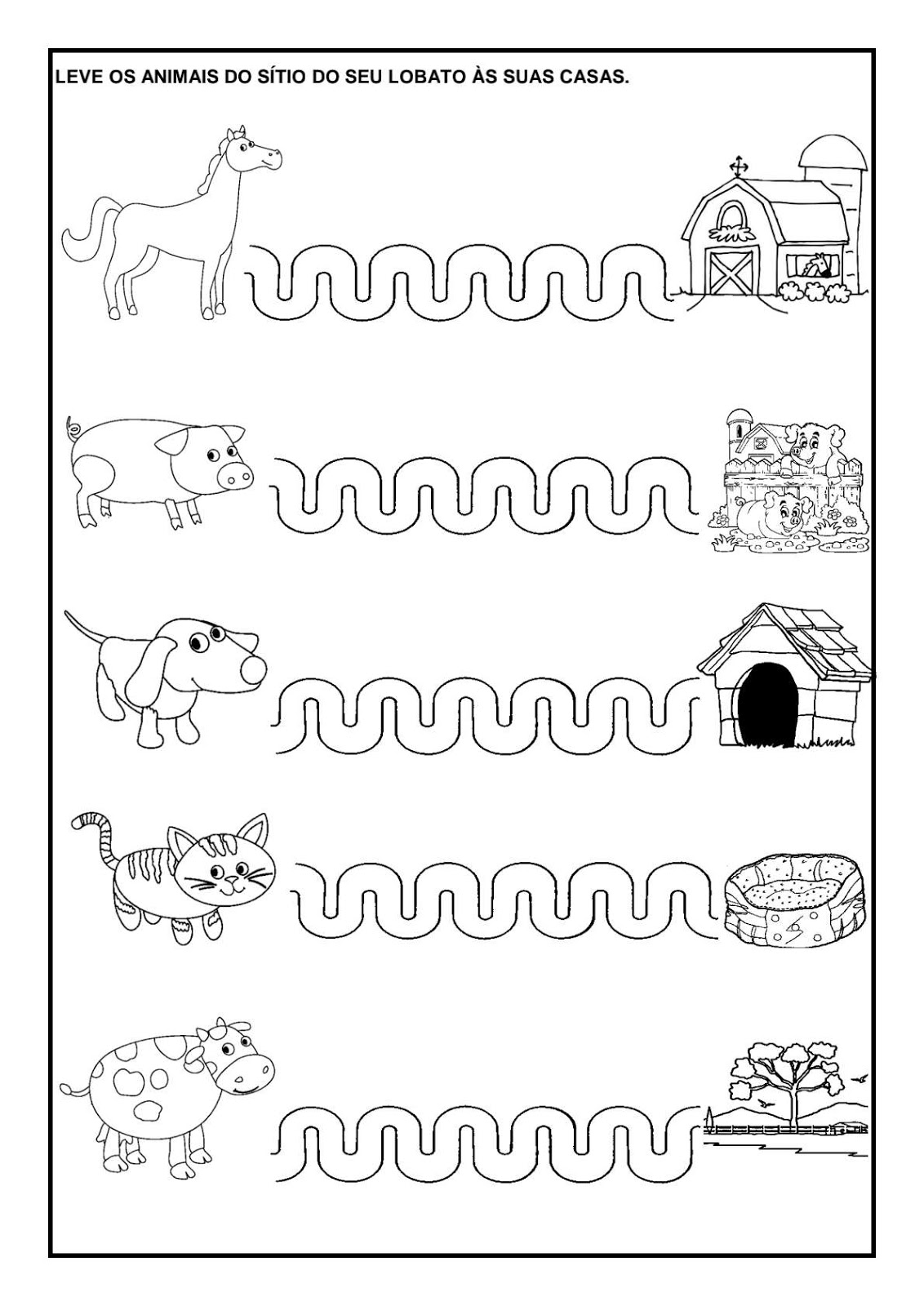 LEVE OS ANIMAIS DO SÍTIO DO SEU LOBATO ÀS SUAS CASAS.