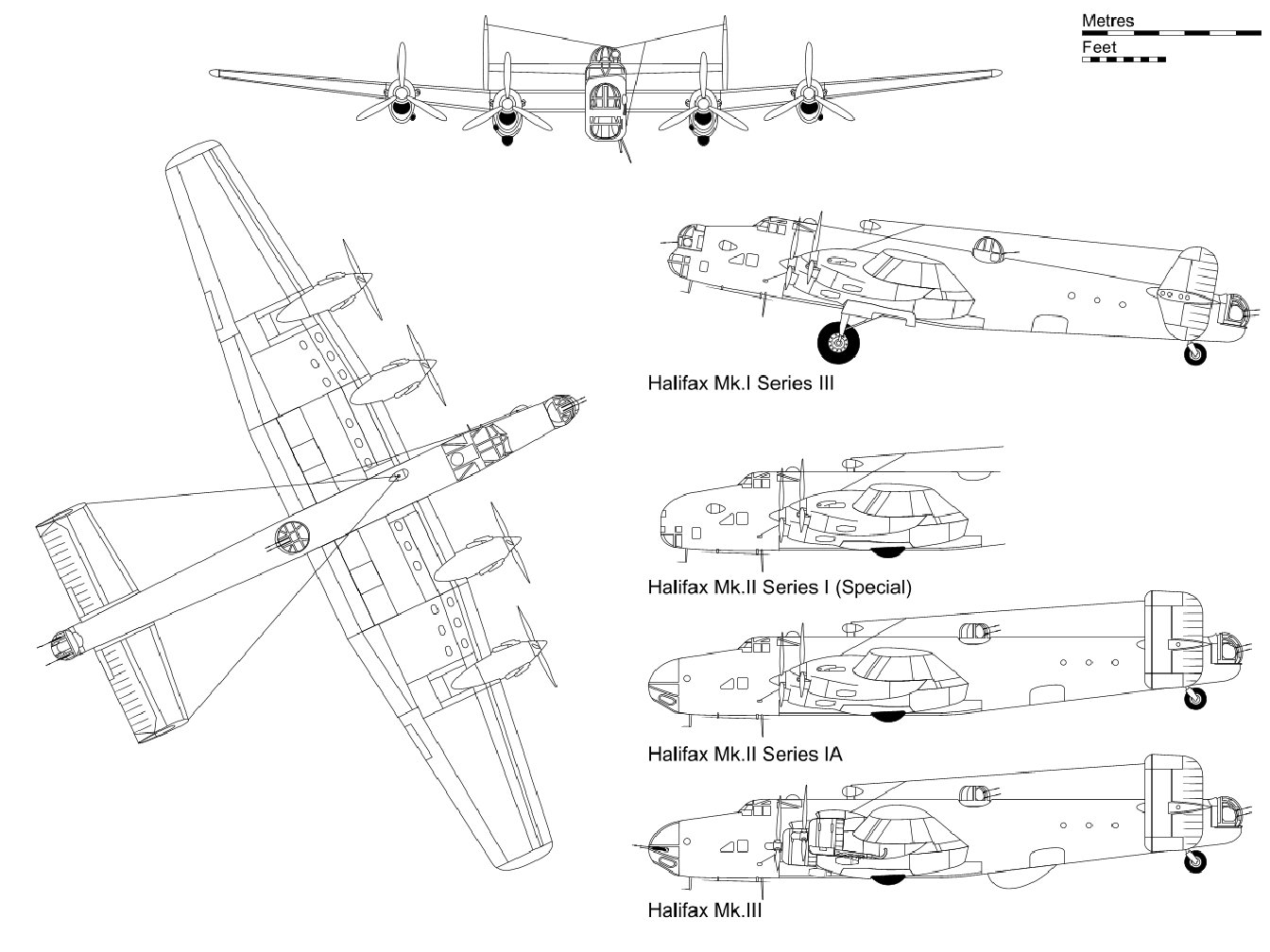 Metres
Feet

Halifax Mk.I Series III

Halifax Mk.II Series I (Special)

Halifax Mk.II Series IA

Halifax Mk.III