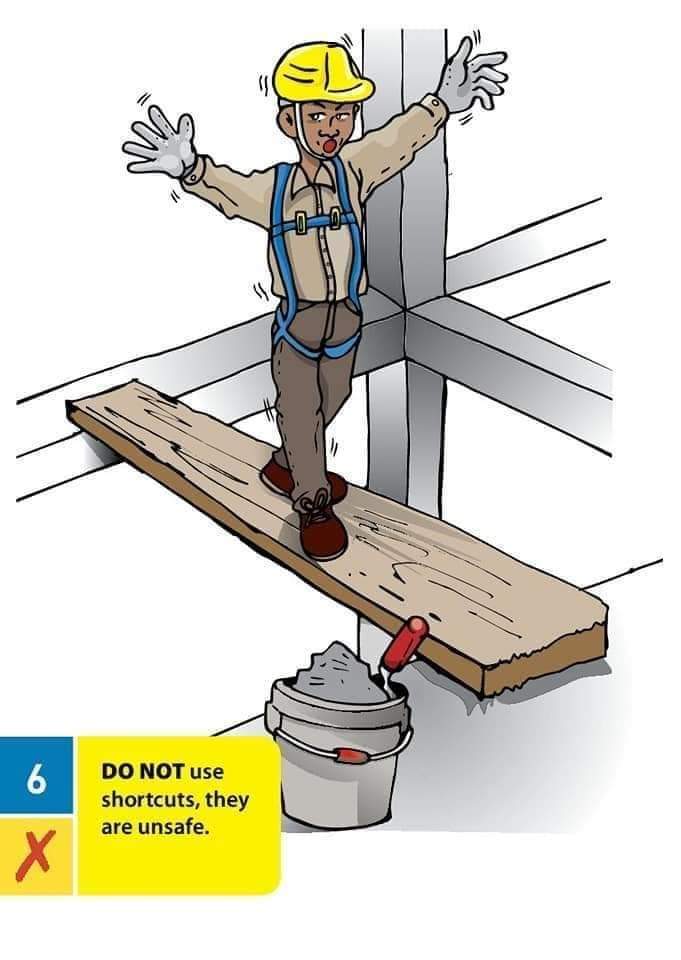 6

X

DO NOT use shortcuts, they are unsafe.