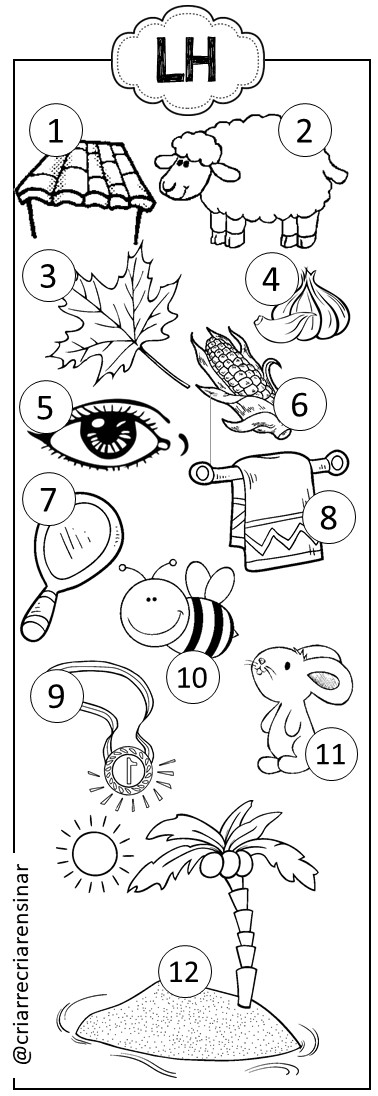 LH

1
2
3
4
5
6
7
8
9
10
11
12

@criarrecriarensinar