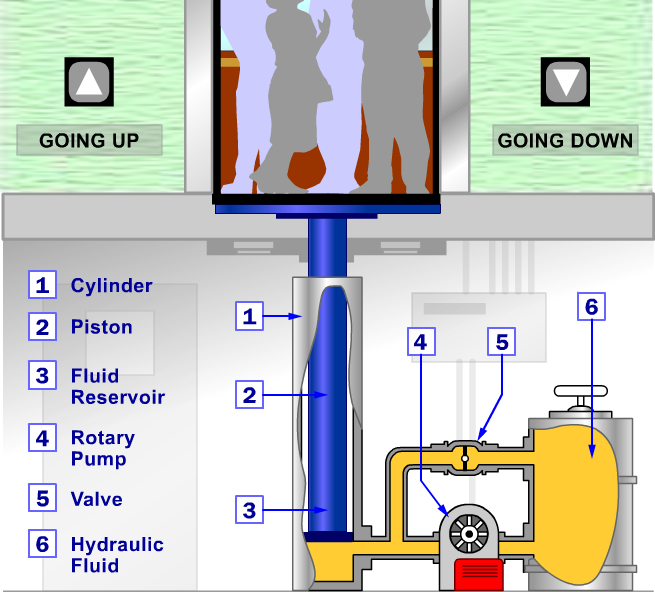 GOING UP

GOING DOWN

1 Cylinder

2 Piston

3 Fluid Reservoir

4 Rotary Pump

5 Valve

6 Hydraulic Fluid

1

2

3

4

5

6