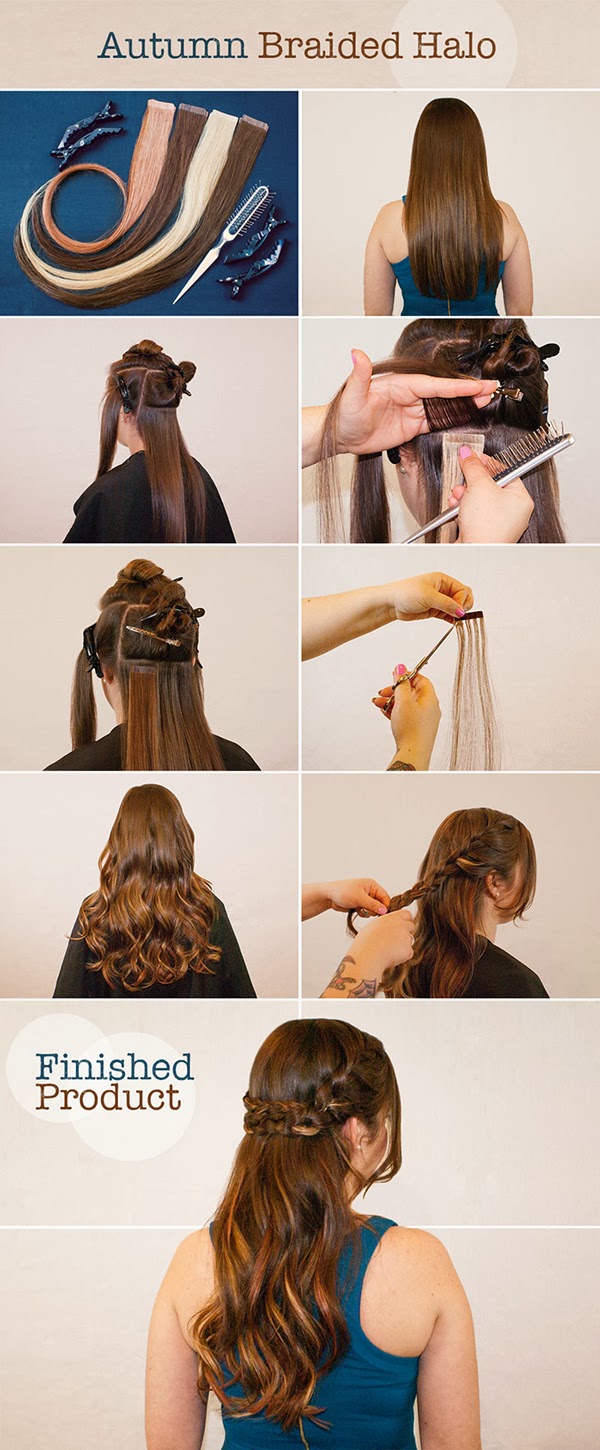 Autumn Braided Halo

Finished Product