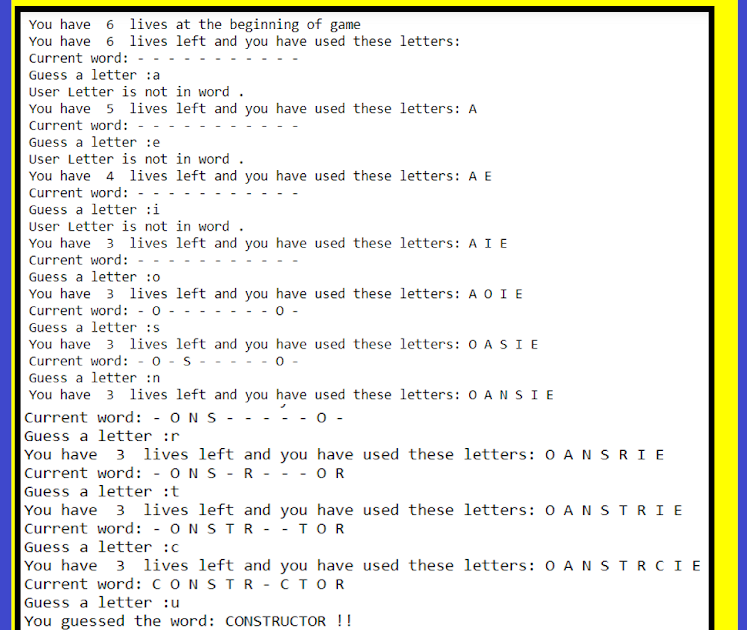 You have 6 lives at the beginning of game
You have 6 lives left and you have used these letters:
Current word: - - - - - - - - - - -
Guess a letter :a
User Letter is not in word .
You have 5 lives left and you have used these letters: A
Current word: - - - - - - - - - - -
Guess a letter :e
User Letter is not in word .
You have 4 lives left and you have used these letters: A E
Current word: - - - - - - - - - - -
Guess a letter :i
User Letter is not in word .
You have 3 lives left and you have used these letters: A I E
Current word: - - - - - - - - - - -
Guess a letter :o
You have 3 lives left and you have used these letters: A O I E
Current word: - O - - - - - - - O -
Guess a letter :s
You have 3 lives left and you have used these letters: O A S I E
Current word: - O - S - - - - - O -
Guess a letter :n
You have 3 lives left and you have used these letters: O A N S I E
Current word: - O N S - - - - - O -
Guess a letter :r
You have 3 lives left and you have used these letters: O A N S R I E
Current word: - O N S - R - - - O R
Guess a letter :t
You have 3 lives left and you have used these letters: O A N S T R I E
Current word: - O N S T R - - T O R
Guess a letter :c
You have 3 lives left and you have used these letters: O A N S T R C I E
Current word: C O N S T R - C T O R
Guess a letter :u
You guessed the word: CONSTRUCTOR !!