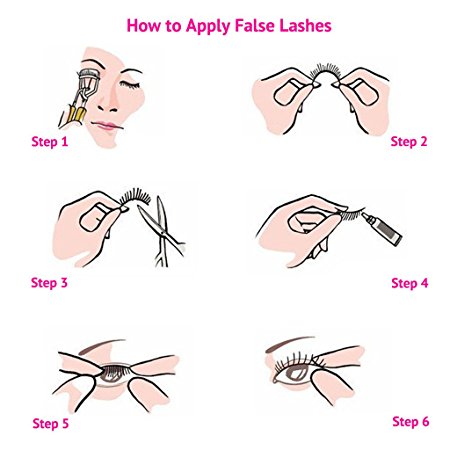 How to Apply False Lashes

Step 1

Step 2

Step 3

Step 4

Step 5

Step 6