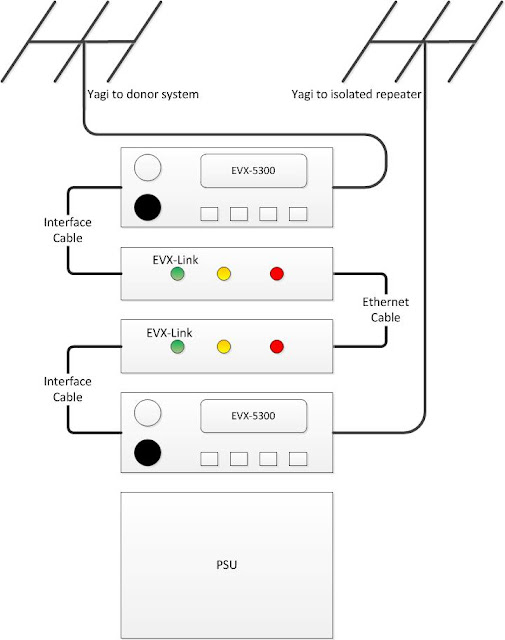 Yagi to donor system

Yagi to isolated repeater

EVX-5300

Interface Cable

EVX-Link

Ethernet Cable

EVX-Link

Interface Cable

EVX-5300

PSU