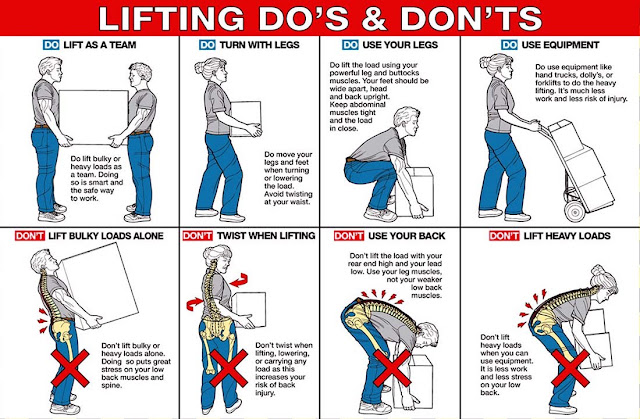 LIFTING DO'S & DON'TS

DO LIFT AS A TEAM

Do lift bulky or heavy loads as a team. Doing so is smart and the safe way to work.

DO TURN WITH LEGS

Do move your legs and feet when turning or lowering the load. Avoid twisting at your waist.

DO USE YOUR LEGS

Do lift the load using your powerful leg and buttocks muscles. Your feet should be wide apart, head and back upright. Keep abdominal muscles tight and the load in close.

DO USE EQUIPMENT

Do use equipment like hand trucks, dolly's, or forklifts to do the heavy lifting. It's much less work and less risk of injury.

DON'T LIFT BULKY LOADS ALONE

Don't lift bulky or heavy loads alone. Doing so puts great stress on your low back muscles and spine.

DON'T TWIST WHEN LIFTING

Don't twist when lifting, lowering, or carrying any load as this increases your risk of back injury.

DON'T USE YOUR BACK

Don't lift the load with your rear end high and your lead low. Use your leg muscles, not your weaker low back muscles.

DON'T LIFT HEAVY LOADS

Don't lift heavy loads when you can use equipment. It is less work and less stress on your low back.