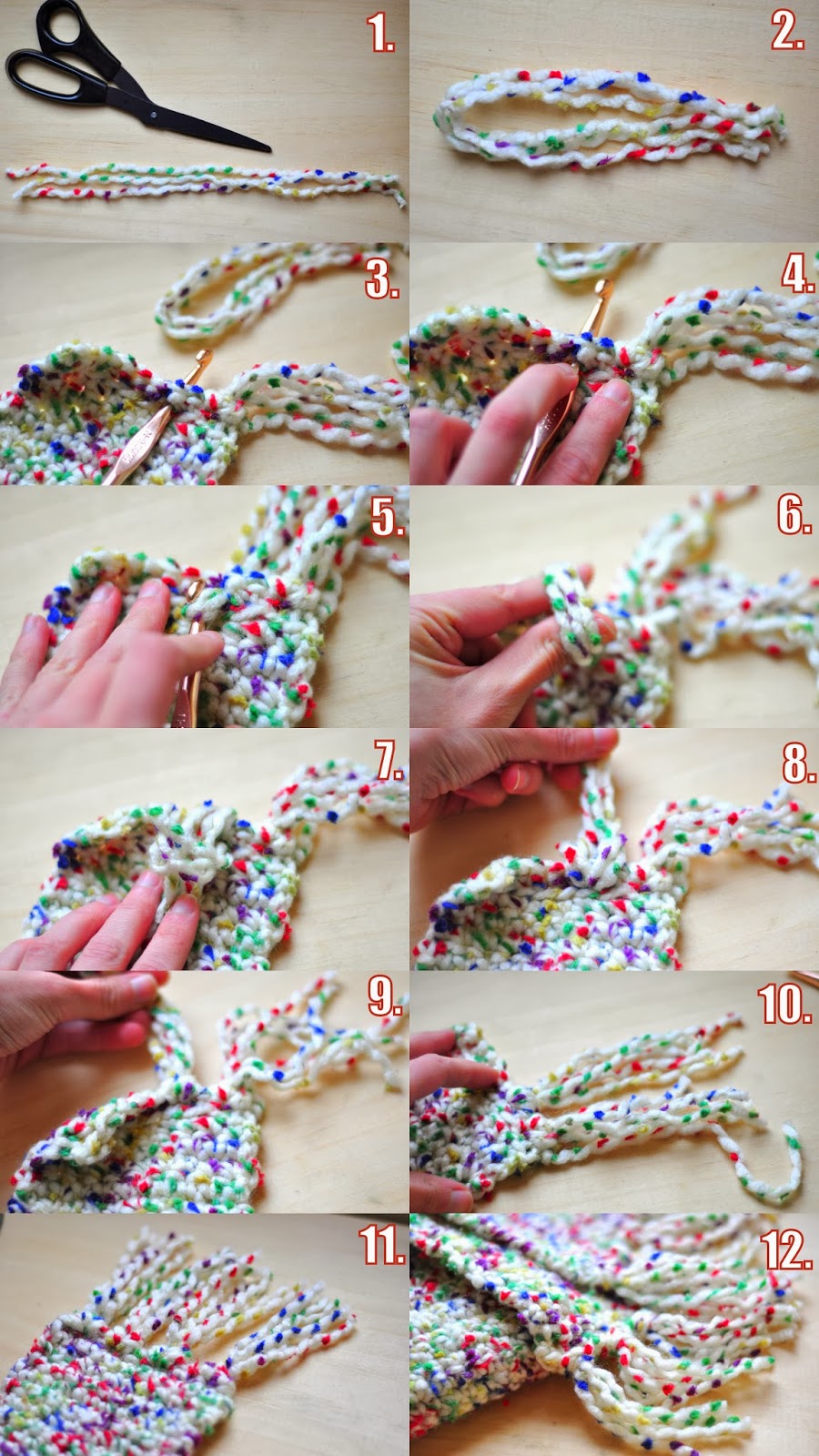 1.

2.

3.

4.

5.

6.

7.

8.

9.

10.

11.

12.