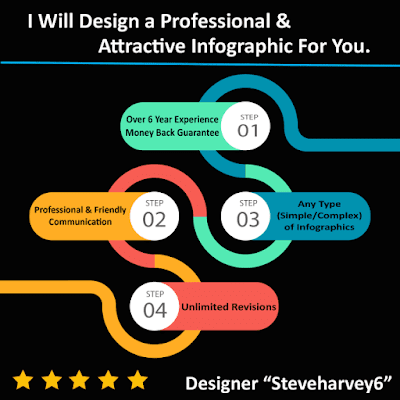 I Will Design a Professional & Attractive Infographic For You.

Over 6 Year Experience
Money Back Guarantee

STEP
01

Professional & Friendly Communication

STEP
02

STEP
03

Any Type (Simple/Complex) of Infographics

STEP
04

Unlimited Revisions

Designer “Steveharvey6”