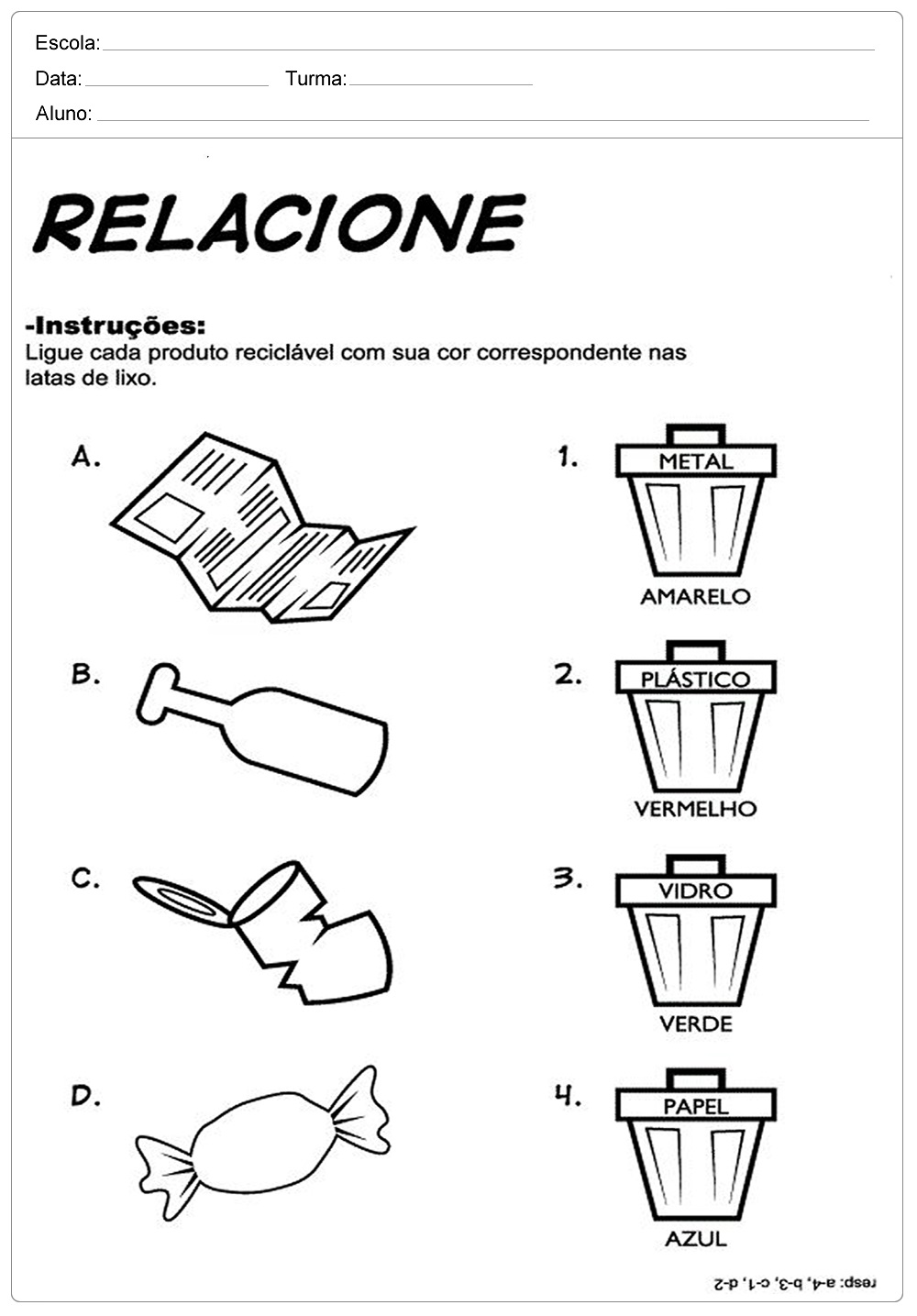 Escola:

Data: Turma:

Aluno:

RELACIONE

-Instruções:
Ligue cada produto reciclável com sua cor correspondente nas latas de lixo.

A.

B.

C.

D.

1. METAL
AMARELO

2. PLÁSTICO
VERMELHO

3. VIDRO
VERDE

4. PAPEL
AZUL

resp: a-4, b-3, c-1, d-2