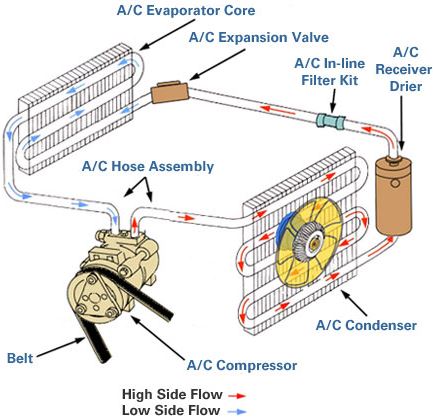 A/C Evaporator Core

A/C Expansion Valve

A/C In-line Filter Kit

A/C Receiver Drier

A/C Hose Assembly

A/C Condenser

Belt

A/C Compressor

High Side Flow

Low Side Flow