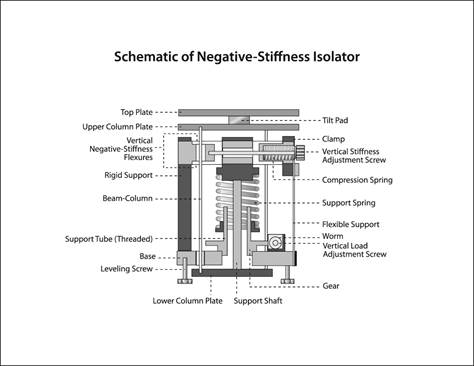 Schematic of Negative-Stiffness Isolator

Top Plate
Upper Column Plate
Vertical Negative-Stiffness Flexures
Rigid Support
Beam-Column
Support Tube (Threaded)
Base
Leveling Screw
Lower Column Plate
Support Shaft
Tilt Pad
Clamp
Vertical Stiffness Adjustment Screw
Compression Spring
Support Spring
Flexible Support
Worm
Vertical Load Adjustment Screw
Gear