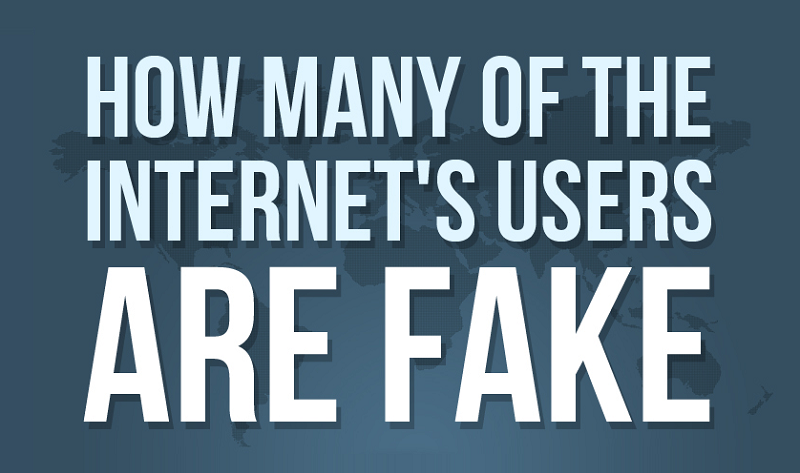 HOW MANY OF THE INTERNET'S USERS ARE FAKE