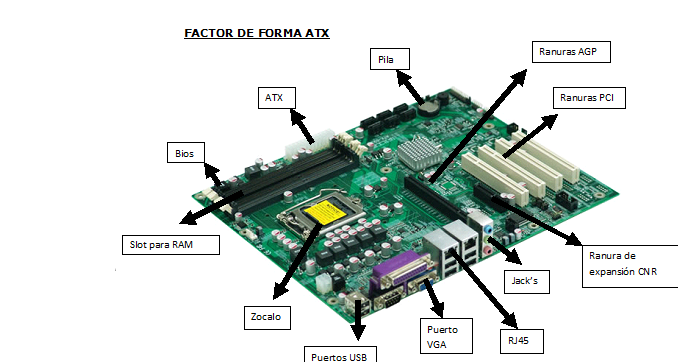 FACTOR DE FORMA ATX

Pila

Ranuras AGP

ATX

Ranuras PCI

Bios

Slot para RAM

Ranura de expansión CNR

Jack's

Zocalo

Puerto VGA

RJ45

Puertos USB