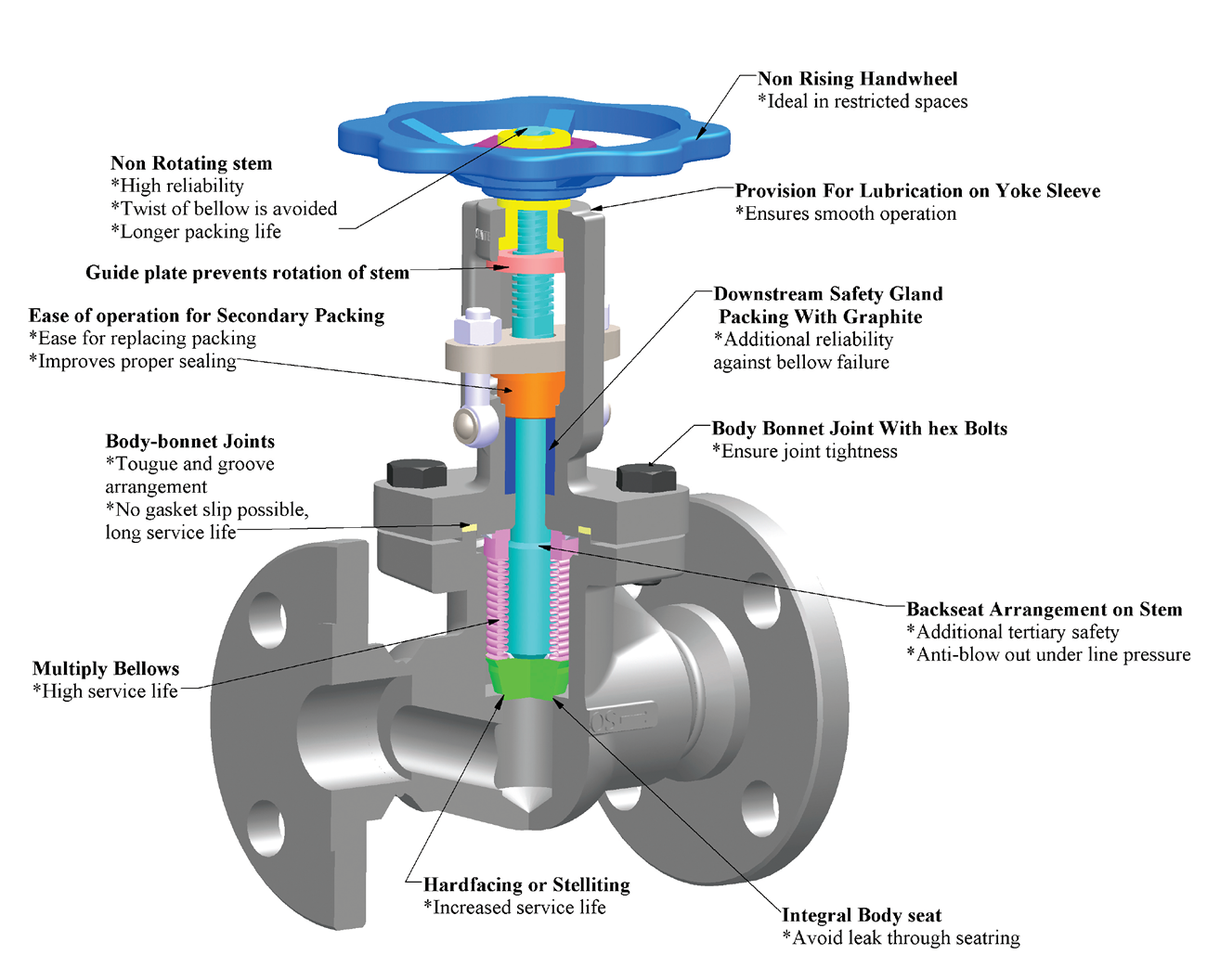 Non Rising Handwheel
*Ideal in restricted spaces

Non Rotating stem
*High reliability
*Twist of bellow is avoided
*Longer packing life

Provision For Lubrication on Yoke Sleeve
*Ensures smooth operation

Guide plate prevents rotation of stem

Ease of operation for Secondary Packing
*Ease for replacing packing
*Improves proper sealing

Downstream Safety Gland Packing With Graphite
*Additional reliability against bellow failure

Body-bonnet Joints
*Tougue and groove arrangement
*No gasket slip possible, long service life

Body Bonnet Joint With hex Bolts
*Ensure joint tightness

Backseat Arrangement on Stem
*Additional tertiary safety
*Anti-blow out under line pressure

Multiply Bellows
*High service life

Hardfacing or Stelliting
*Increased service life

Integral Body seat
*Avoid leak through seatring