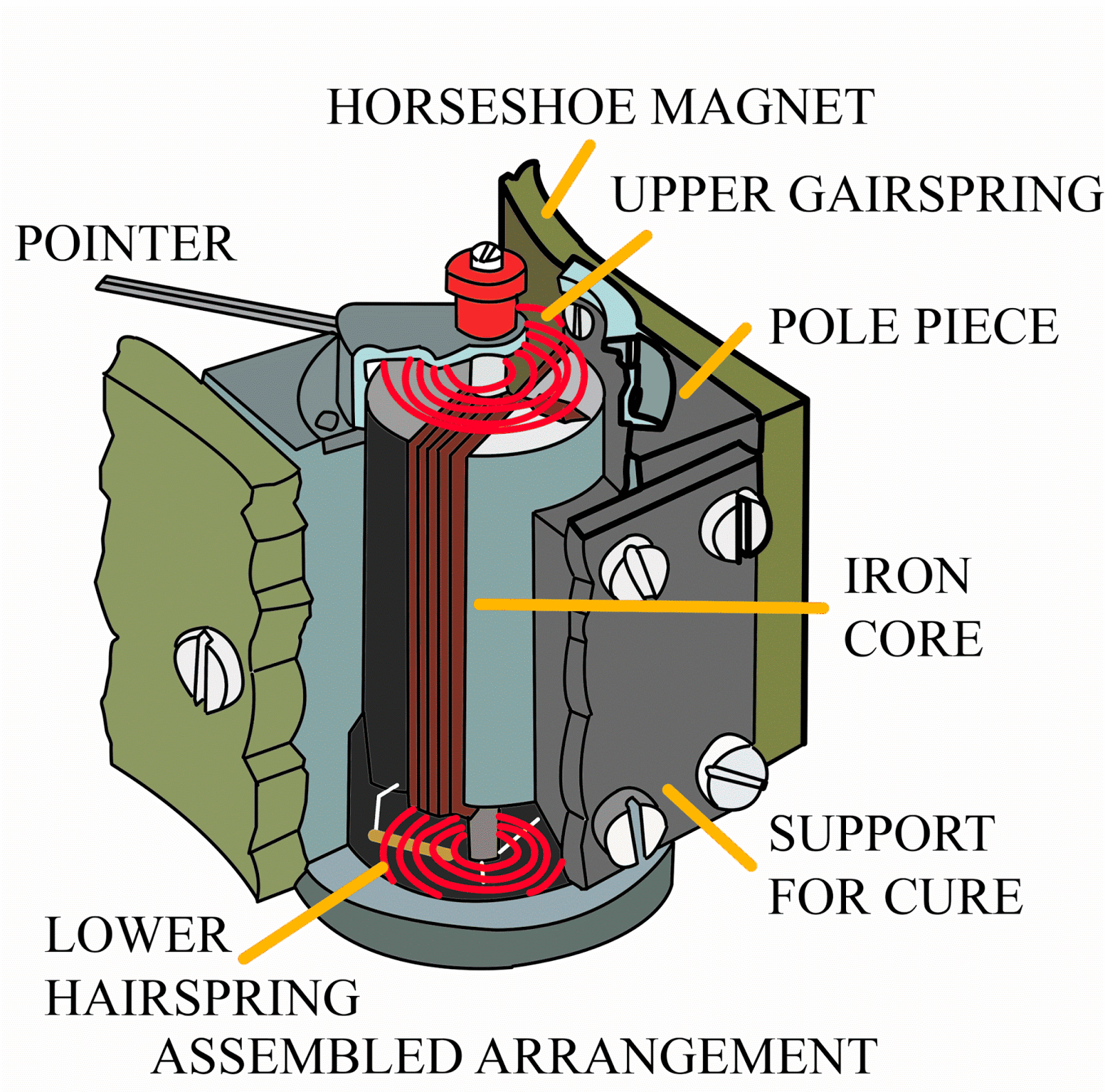 HORSESHOE MAGNET

UPPER GAIRSPRING

POINTER

POLE PIECE

IRON CORE

SUPPORT FOR CURE

LOWER HAIRSPRING

ASSEMBLED ARRANGEMENT