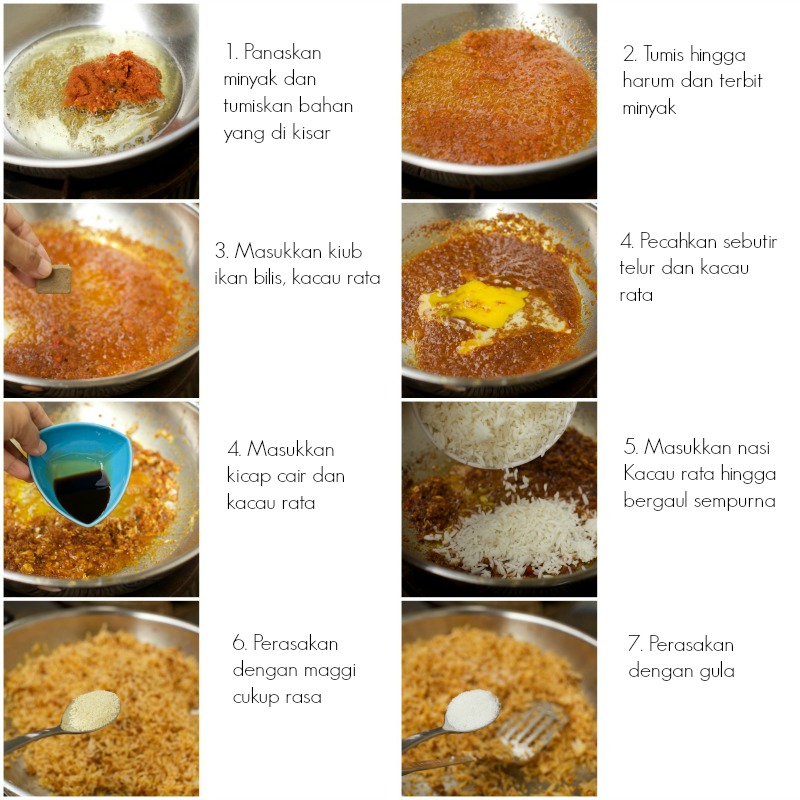 1. Panaskan minyak dan tumiskan bahan yang di kisar

2. Tumis hingga harum dan terbit minyak

3. Masukkan kiub ikan bilis, kacau rata

4. Pecahkan sebutir telur dan kacau rata

4. Masukkan kicap cair dan kacau rata

5. Masukkan nasi Kacau rata hingga bergaul sempurna

6. Perasakan dengan maggi cukup rasa

7. Perasakan dengan gula