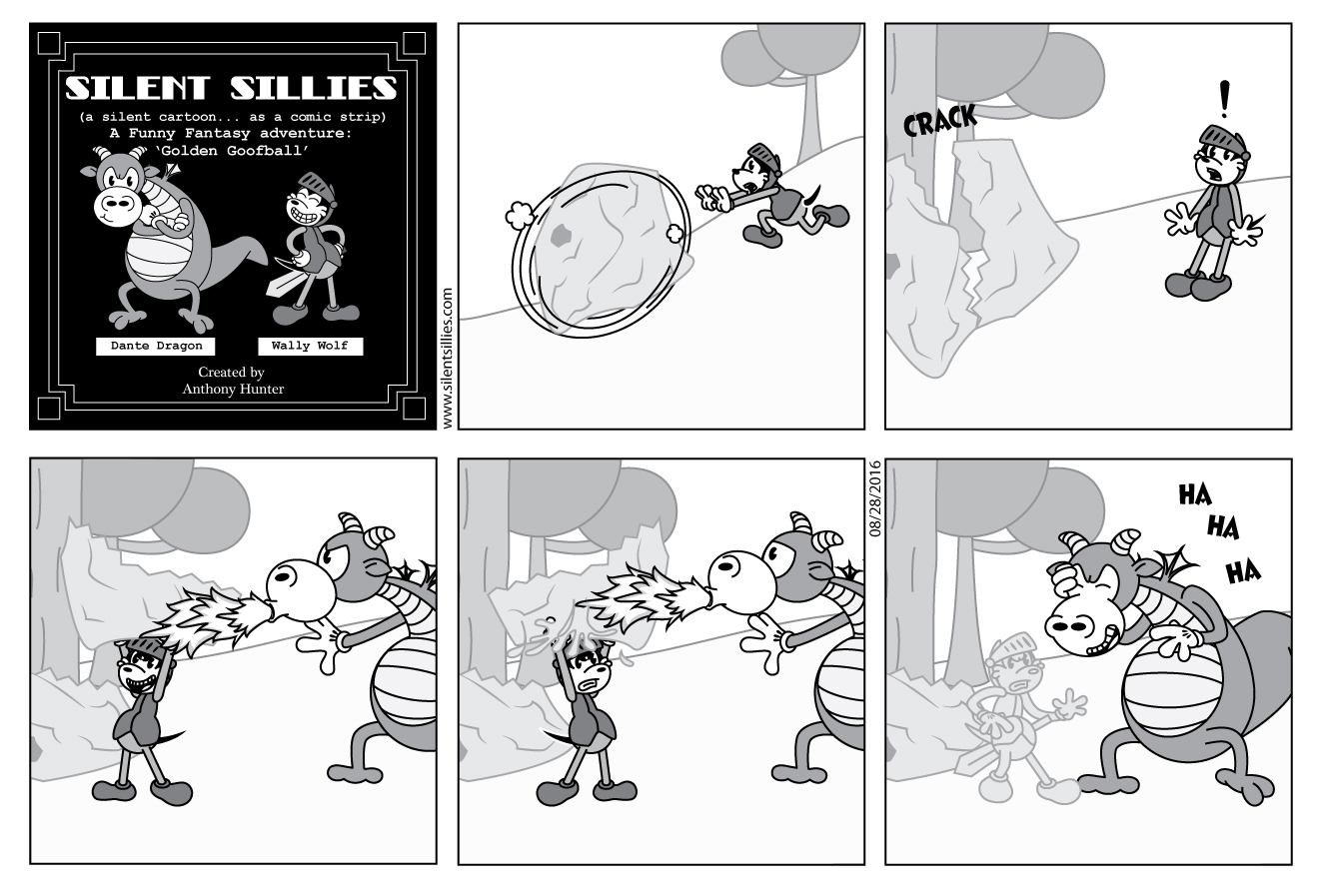 SILENT SILLIES
(a silent cartoon... as a comic strip)
A Funny Fantasy adventure:
'Golden Goofball'

Dante Dragon

Wally Wolf

Created by
Anthony Hunter

www.silentsillies.com

CRACK

!

08/28/2016

HA
HA
HA