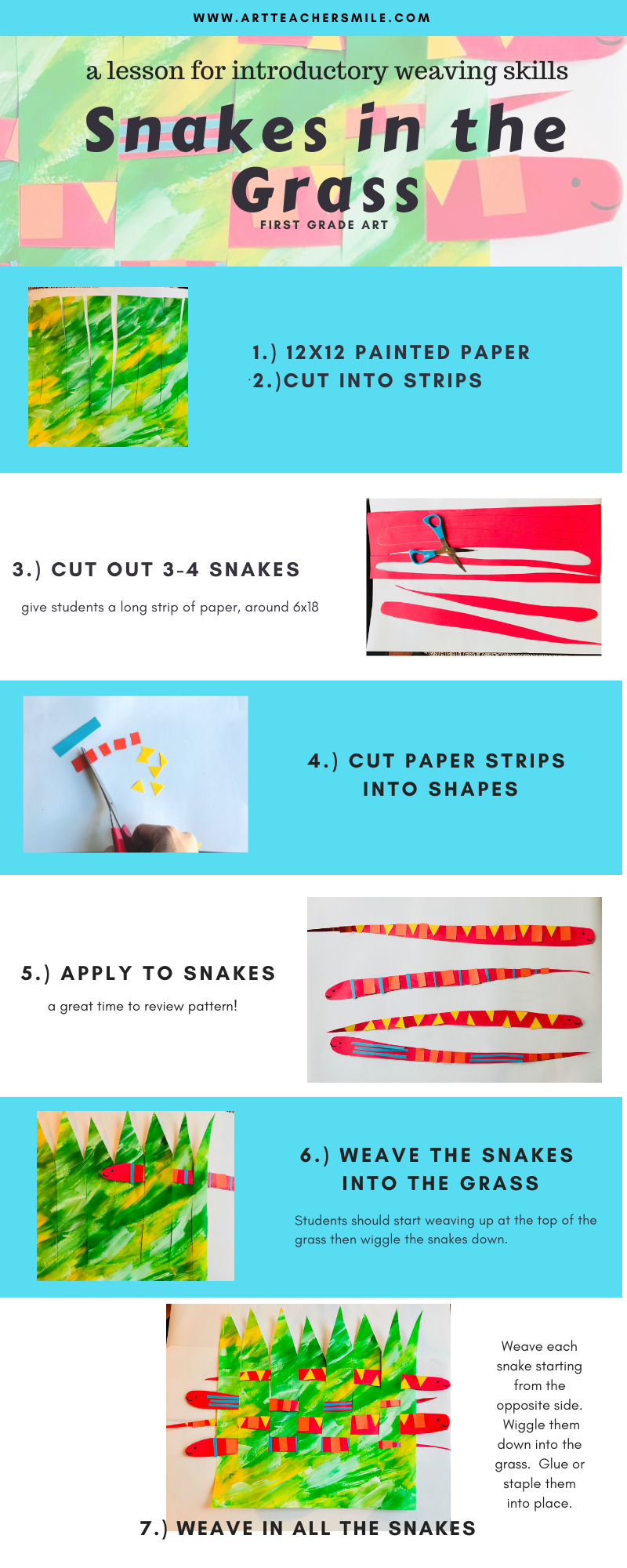 WWW.ARTTEACHERSMILE.COM

a lesson for introductory weaving skills

Snakes in the Grass

FIRST GRADE ART

1.) 12X12 PAINTED PAPER
2.)CUT INTO STRIPS

3.) CUT OUT 3-4 SNAKES

give students a long strip of paper, around 6x18

4.) CUT PAPER STRIPS INTO SHAPES

5.) APPLY TO SNAKES

a great time to review pattern!

6.) WEAVE THE SNAKES INTO THE GRASS

Students should start weaving up at the top of the grass then wiggle the snakes down.

Weave each snake starting from the opposite side. Wiggle them down into the grass. Glue or staple them into place.

7.) WEAVE IN ALL THE SNAKES