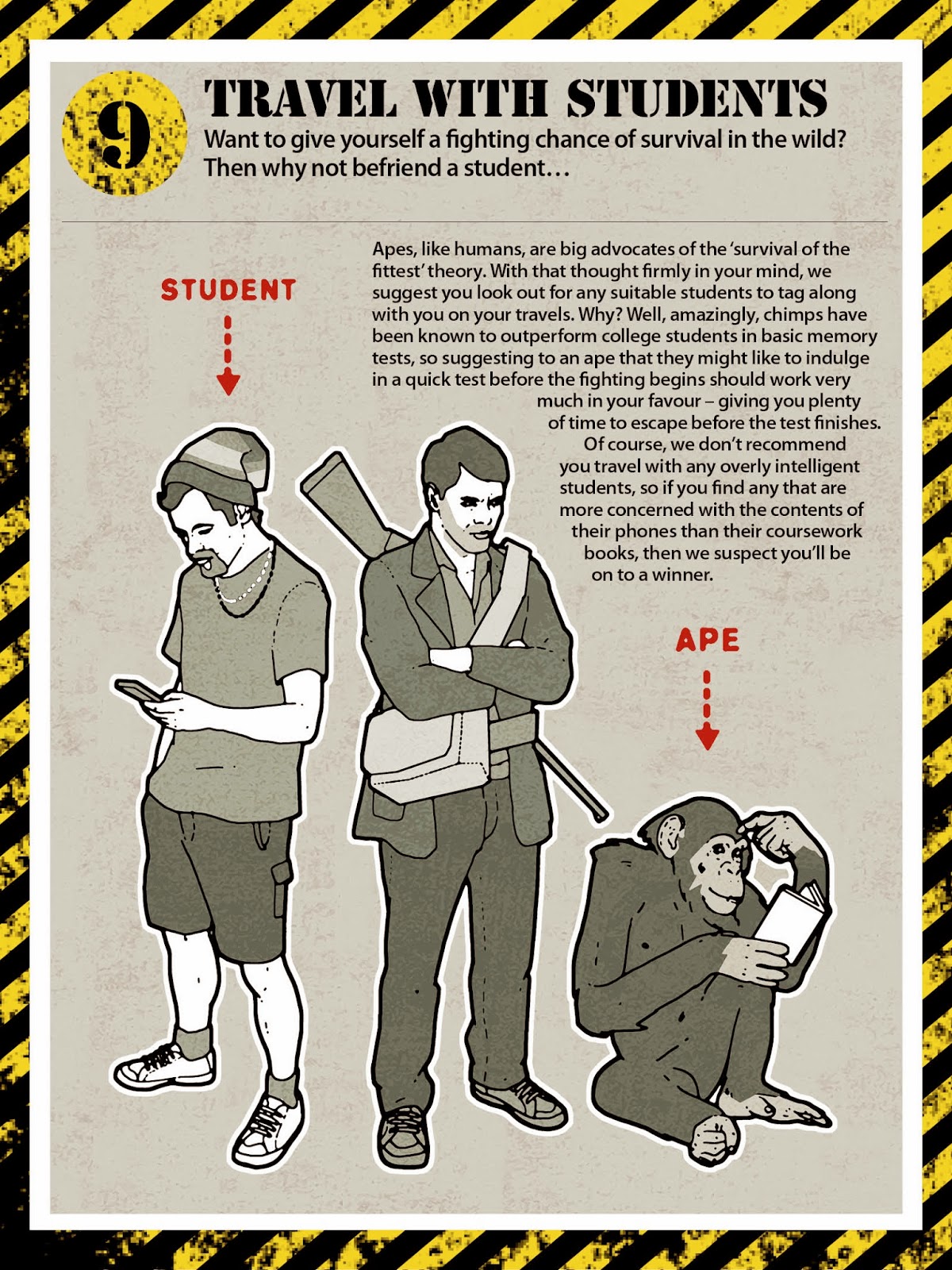 9

TRAVEL WITH STUDENTS

Want to give yourself a fighting chance of survival in the wild? Then why not befriend a student…

STUDENT

Apes, like humans, are big advocates of the 'survival of the fittest' theory. With that thought firmly in your mind, we suggest you look out for any suitable students to tag along with you on your travels. Why? Well, amazingly, chimps have been known to outperform college students in basic memory tests, so suggesting to an ape that they might like to indulge in a quick test before the fighting begins should work very much in your favour – giving you plenty of time to escape before the test finishes. Of course, we don't recommend you travel with any overly intelligent students, so if you find any that are more concerned with the contents of their phones than their coursework books, then we suspect you'll be on to a winner.

APE