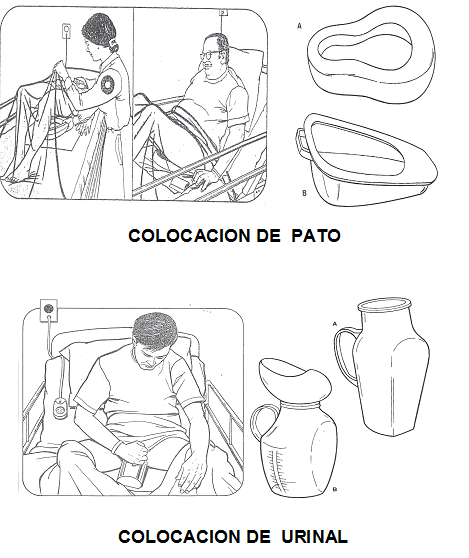 A

B

COLOCACION DE PATO

A

B

COLOCACION DE URINAL