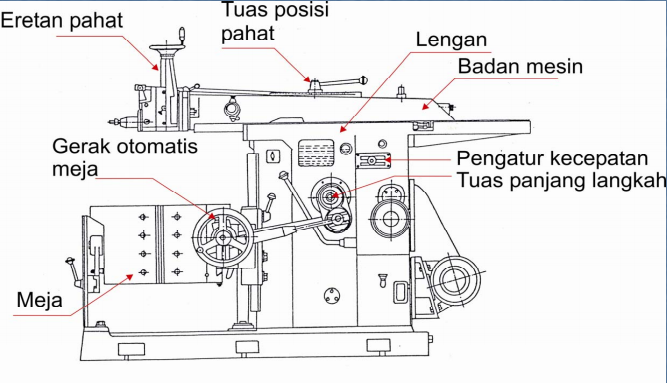 Eretan pahat

Tuas posisi pahat

Lengan

Badan mesin

Gerak otomatis meja

Pengatur kecepatan

Tuas panjang langkah

Meja