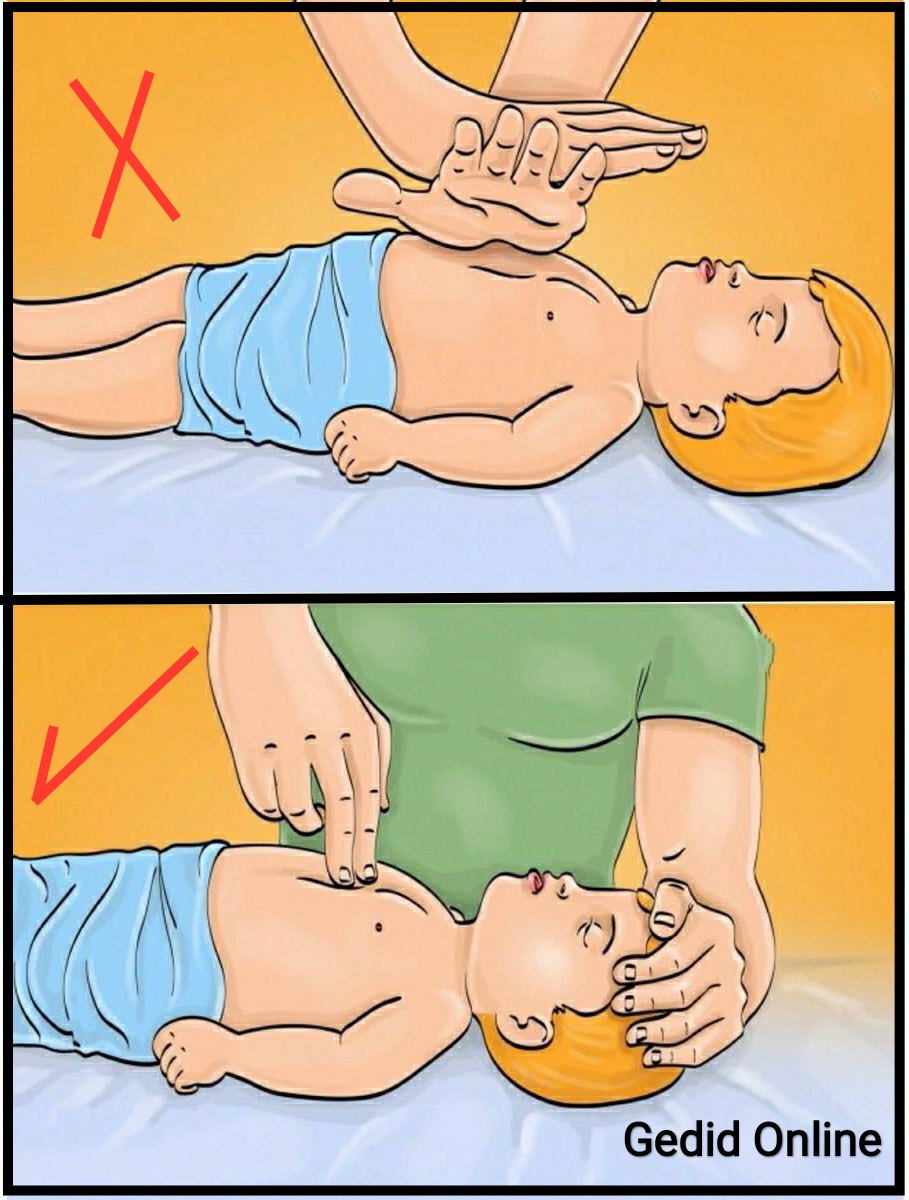 Gedid Online