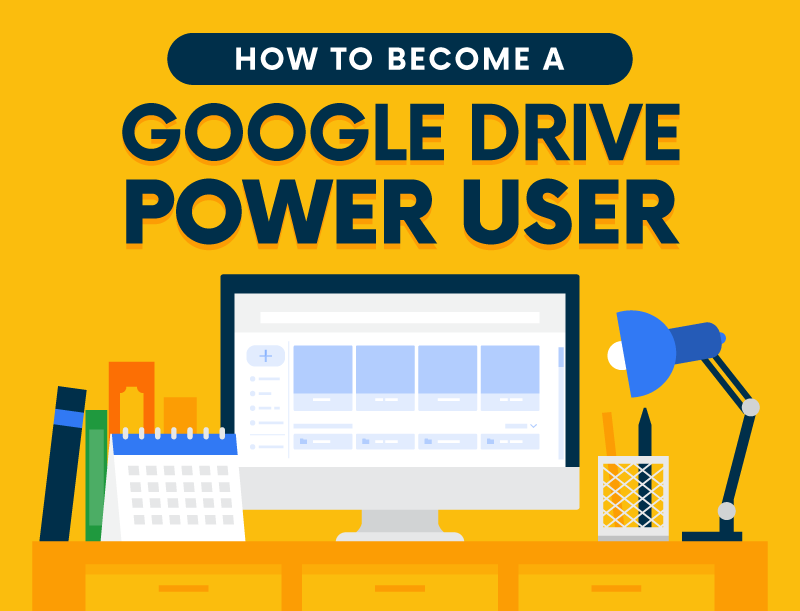 HOW TO BECOME A
GOOGLE DRIVE
POWER USER