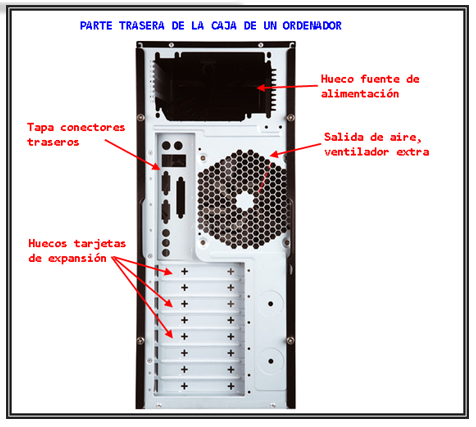 PARTE TRASERA DE LA CAJA DE UN ORDENADOR

Hueco fuente de alimentación

Tapa conectores traseros

Salida de aire, ventilador extra

Huecos tarjetas de expansión