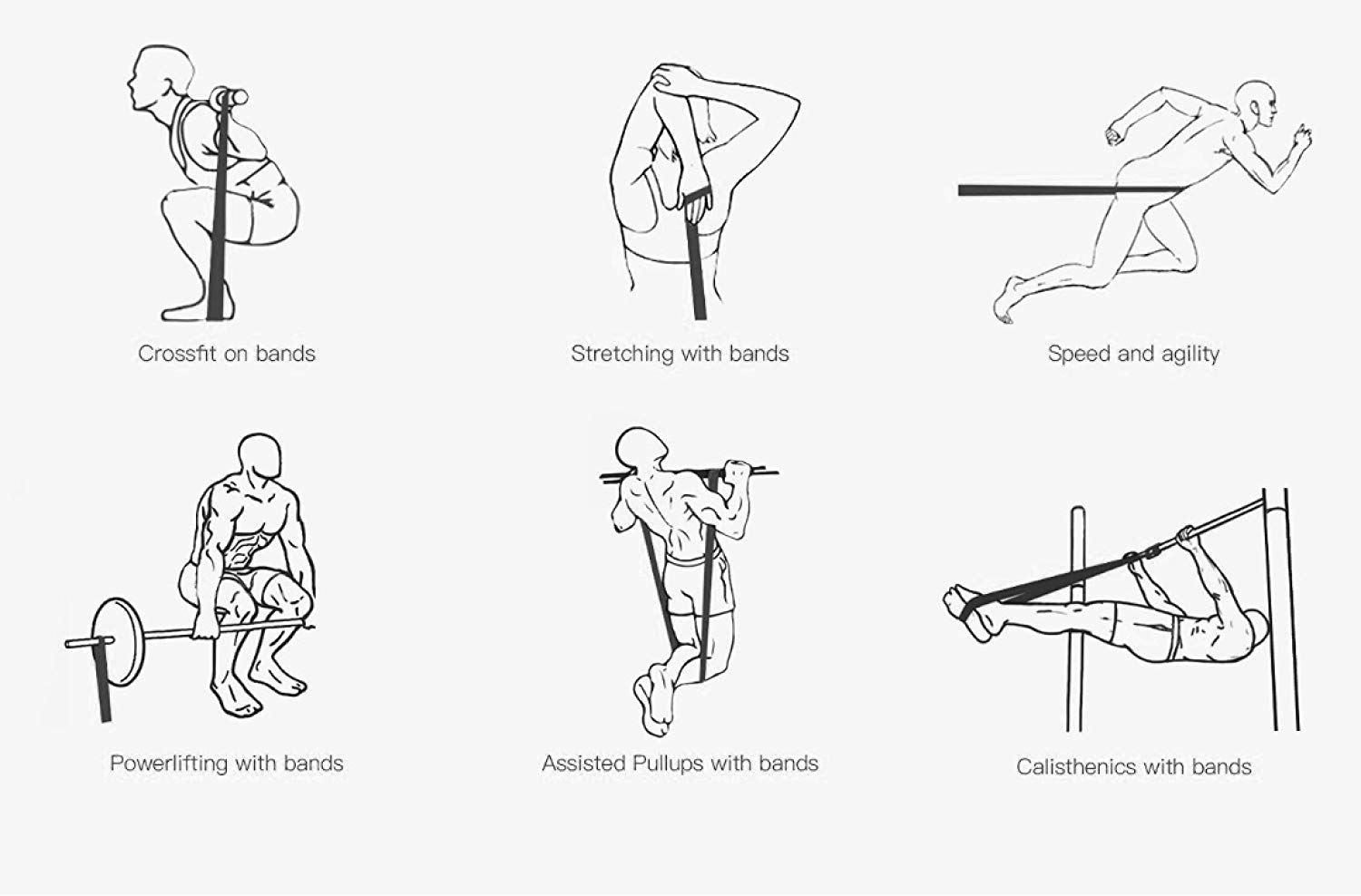 Crossfit on bands

Stretching with bands

Speed and agility

Powerlifting with bands

Assisted Pullups with bands

Calisthenics with bands