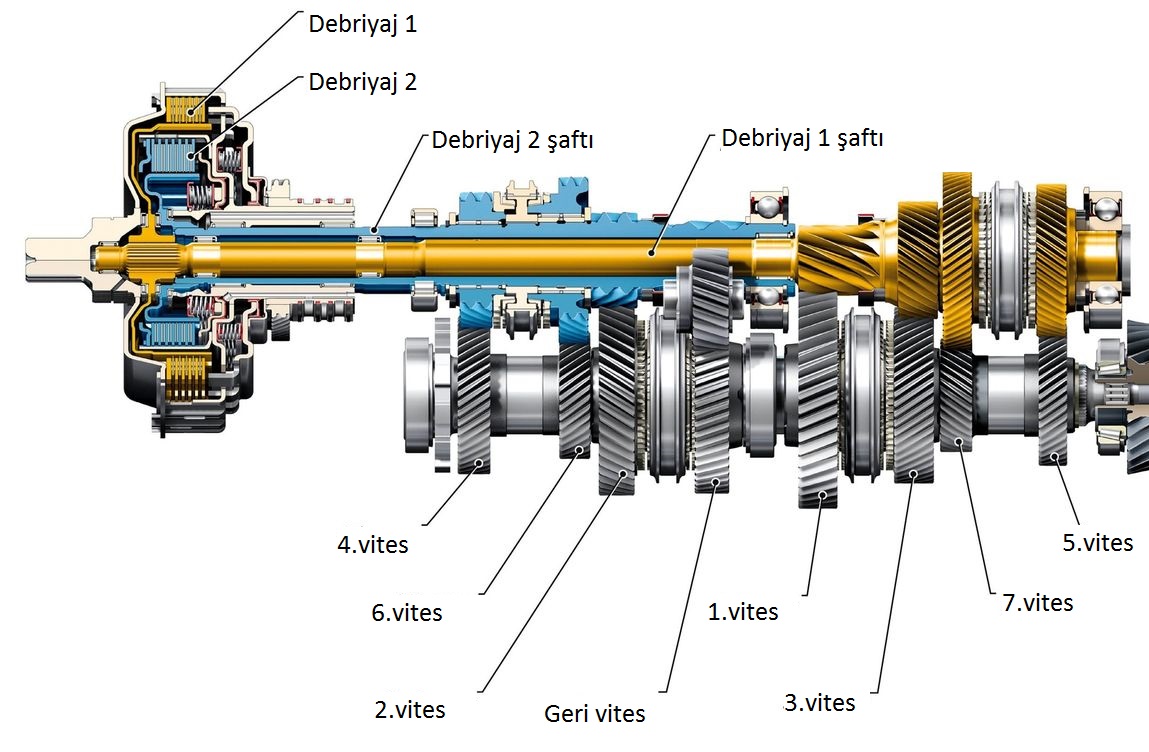 Debriyaj 1
Debriyaj 2
Debriyaj 2 şaftı
Debriyaj 1 şaftı
4.vites
6.vites
2.vites
Geri vites
1.vites
3.vites
7.vites
5.vites