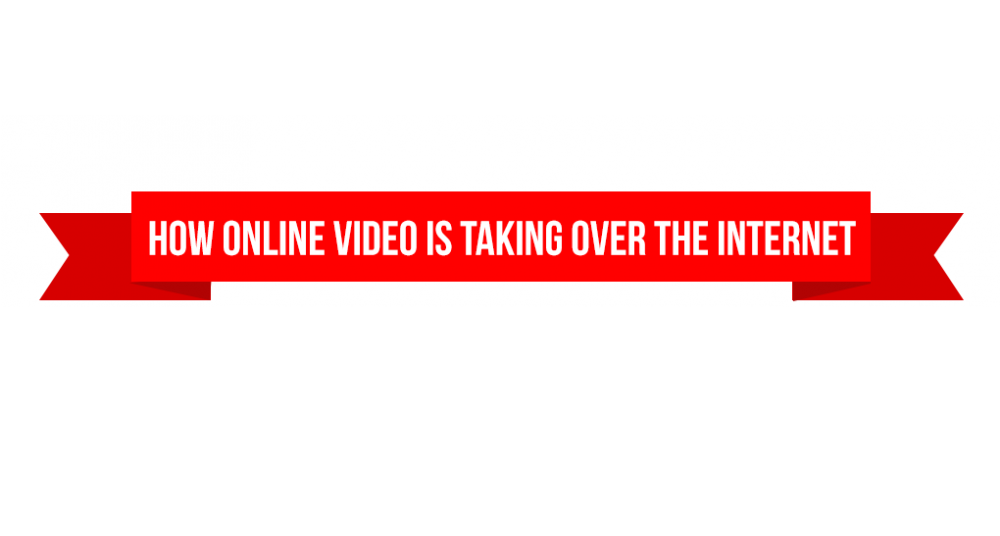 HOW ONLINE VIDEO IS TAKING OVER THE INTERNET