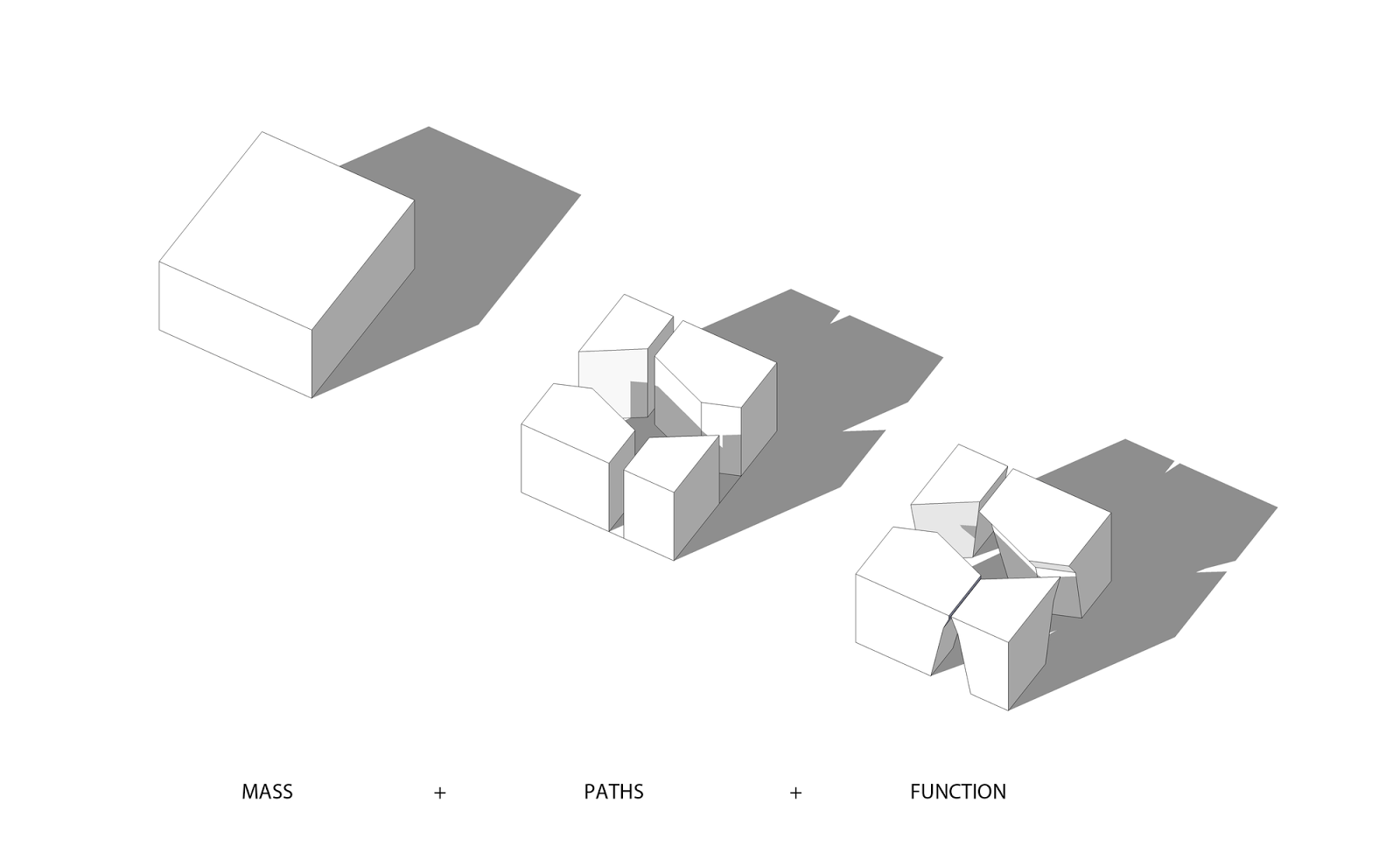 MASS + PATHS + FUNCTION