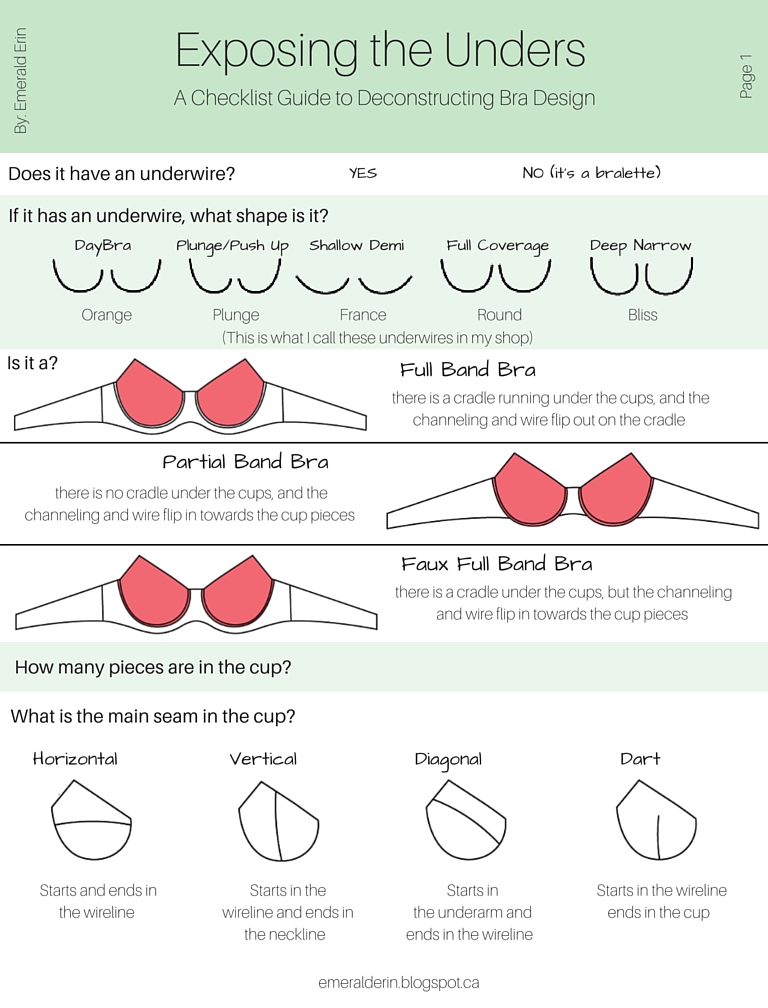 By: Emerald Erin

Exposing the Unders

A Checklist Guide to Deconstructing Bra Design

Page 1

Does it have an underwire? YES NO (it's a bralette)

If it has an underwire, what shape is it?

DayBra Plunge/Push Up Shallow Demi Full Coverage Deep Narrow

Orange Plunge France Round Bliss

(This is what I call these underwires in my shop)

Is it a?

Full Band Bra

there is a cradle running under the cups, and the channeling and wire flip out on the cradle

Partial Band Bra

there is no cradle under the cups, and the channeling and wire flip in towards the cup pieces

Faux Full Band Bra

there is a cradle under the cups, but the channeling and wire flip in towards the cup pieces

How many pieces are in the cup?

What is the main seam in the cup?

Horizontal

Starts and ends in the wireline

Vertical

Starts in the wireline and ends in the neckline

Diagonal

Starts in the underarm and ends in the wireline

Dart

Starts in the wireline ends in the cup

emeralderin.blogspot.ca