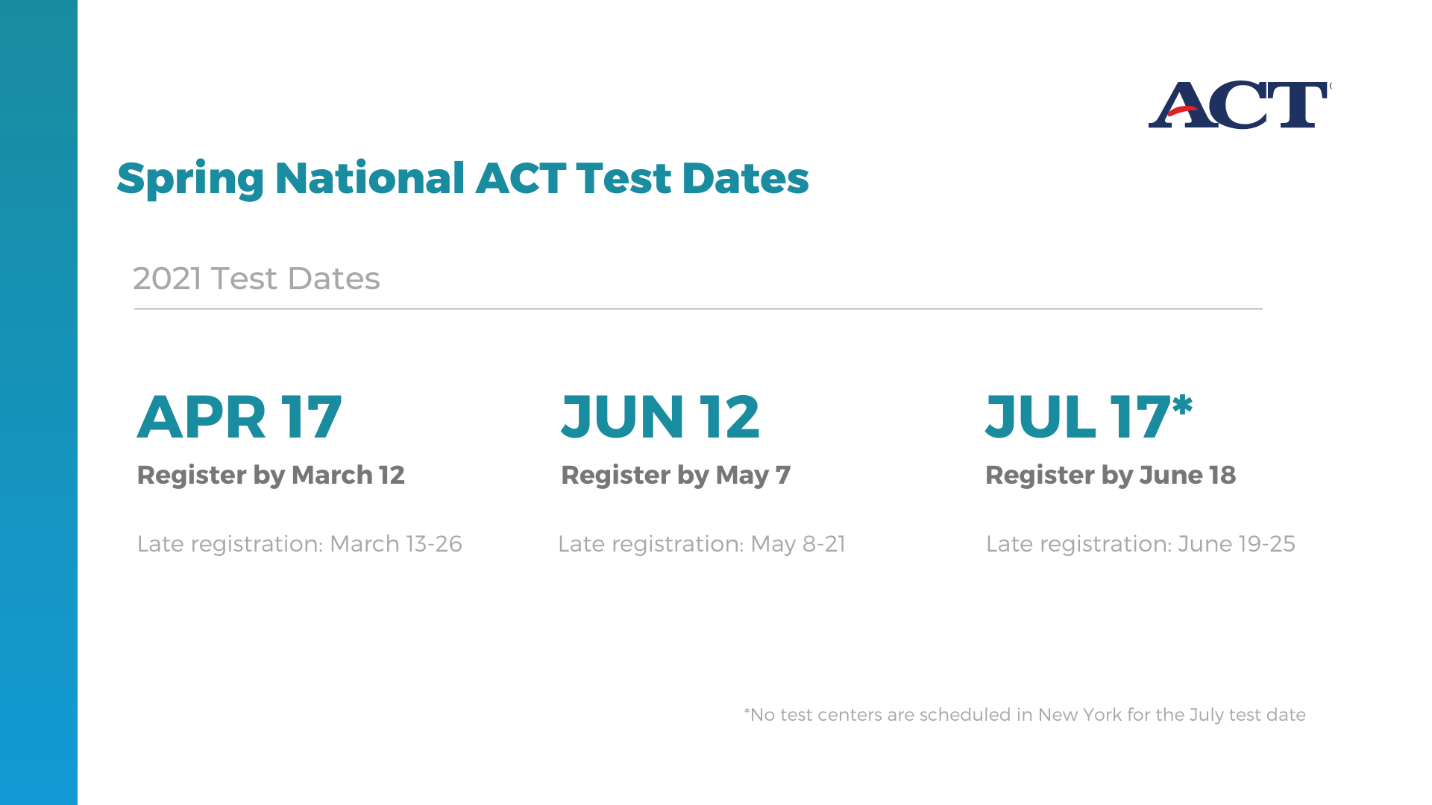 ACT

Spring National ACT Test Dates

2021 Test Dates

APR 17

Register by March 12

Late registration: March 13-26

JUN 12

Register by May 7

Late registration: May 8-21

JUL 17*

Register by June 18

Late registration: June 19-25

*No test centers are scheduled in New York for the July test date