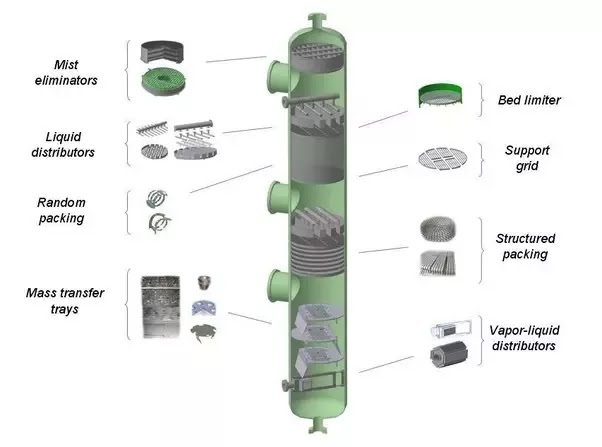 Mist eliminators

Liquid distributors

Random packing

Mass transfer trays

Bed limiter

Support grid

Structured packing

Vapor-liquid distributors