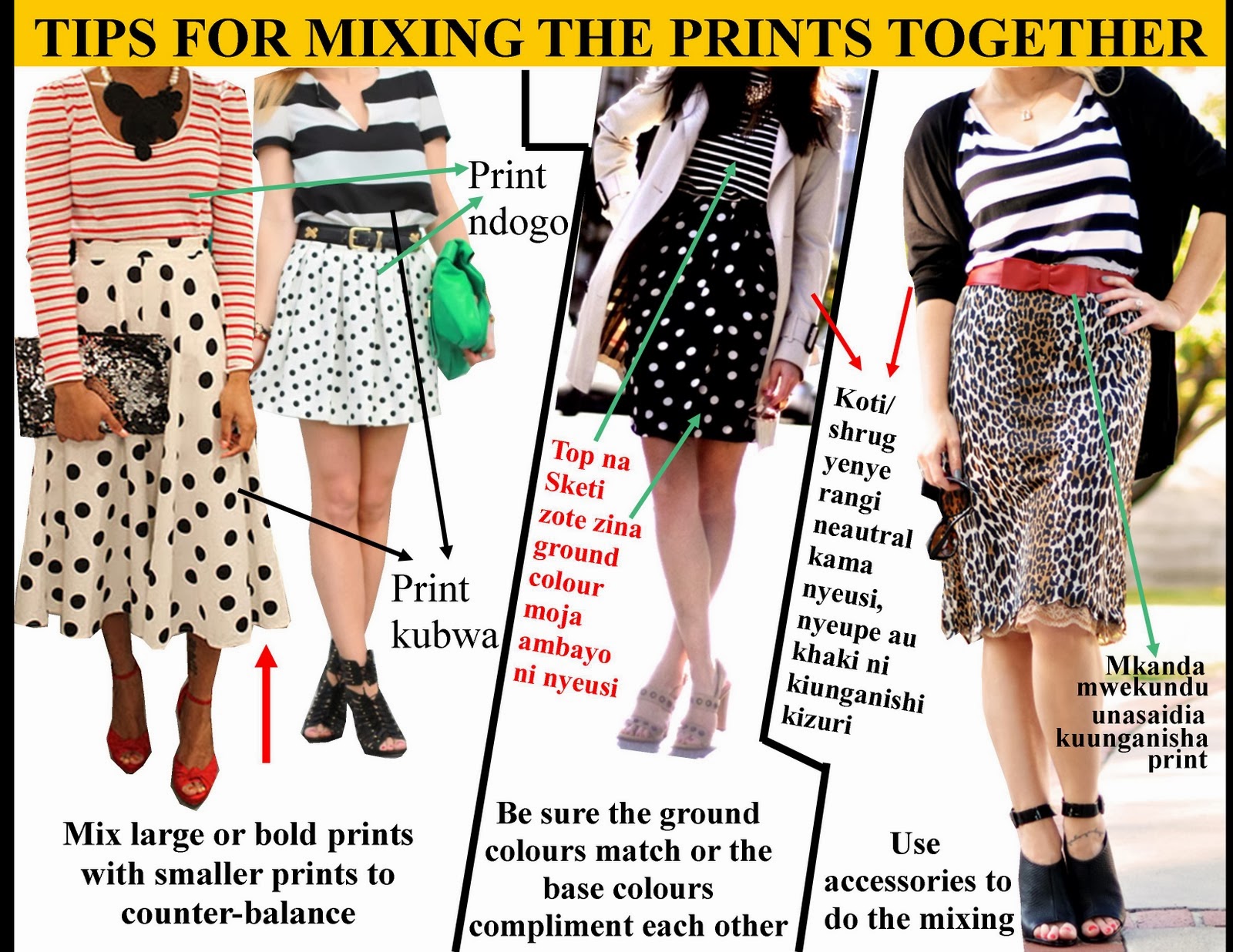 TIPS FOR MIXING THE PRINTS TOGETHER

Print ndogo

Print kubwa

Mix large or bold prints with smaller prints to counter-balance

Top na Sketi zote zina ground colour moja ambayo ni nyeusi

Be sure the ground colours match or the base colours compliment each other

Koti/ shrug yenye rangi neautral kama nyeusi, nyeupe au khaki ni kiunganishi kizuri

Mkanda mwekundu unasaidia kuunganisha print

Use accessories to do the mixing