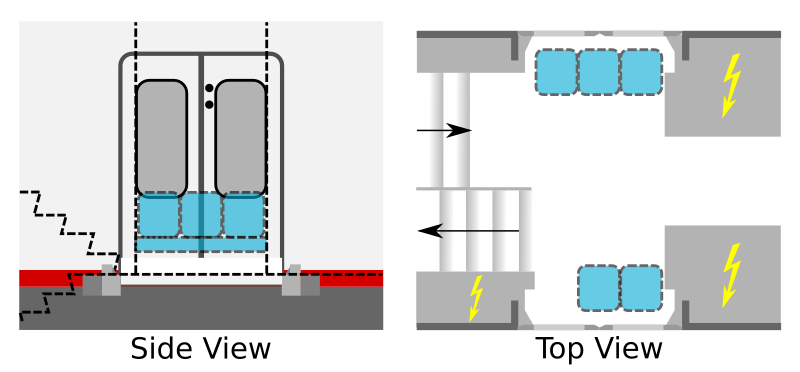 Side View

Top View