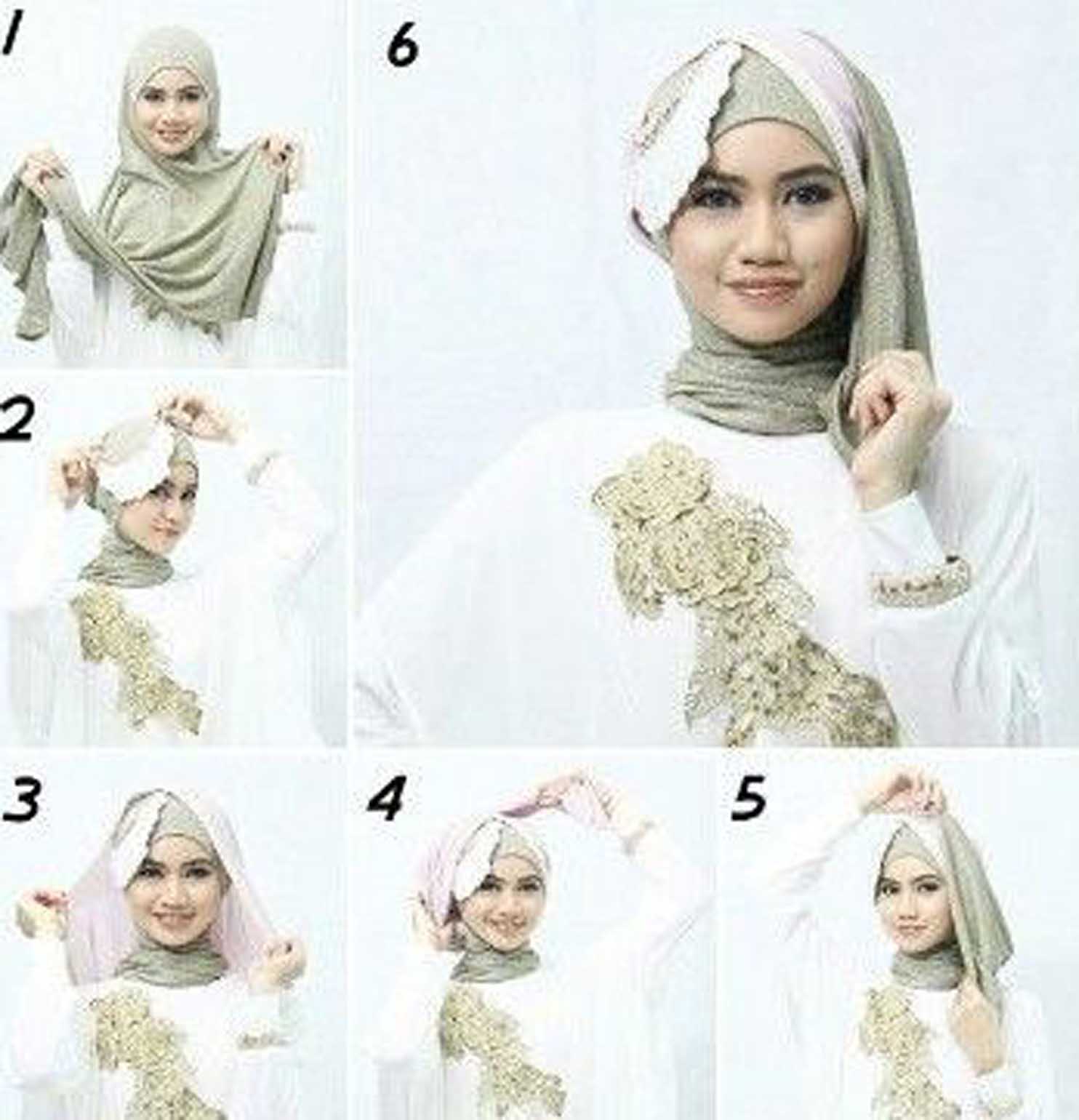 1

6

2

3

4

5