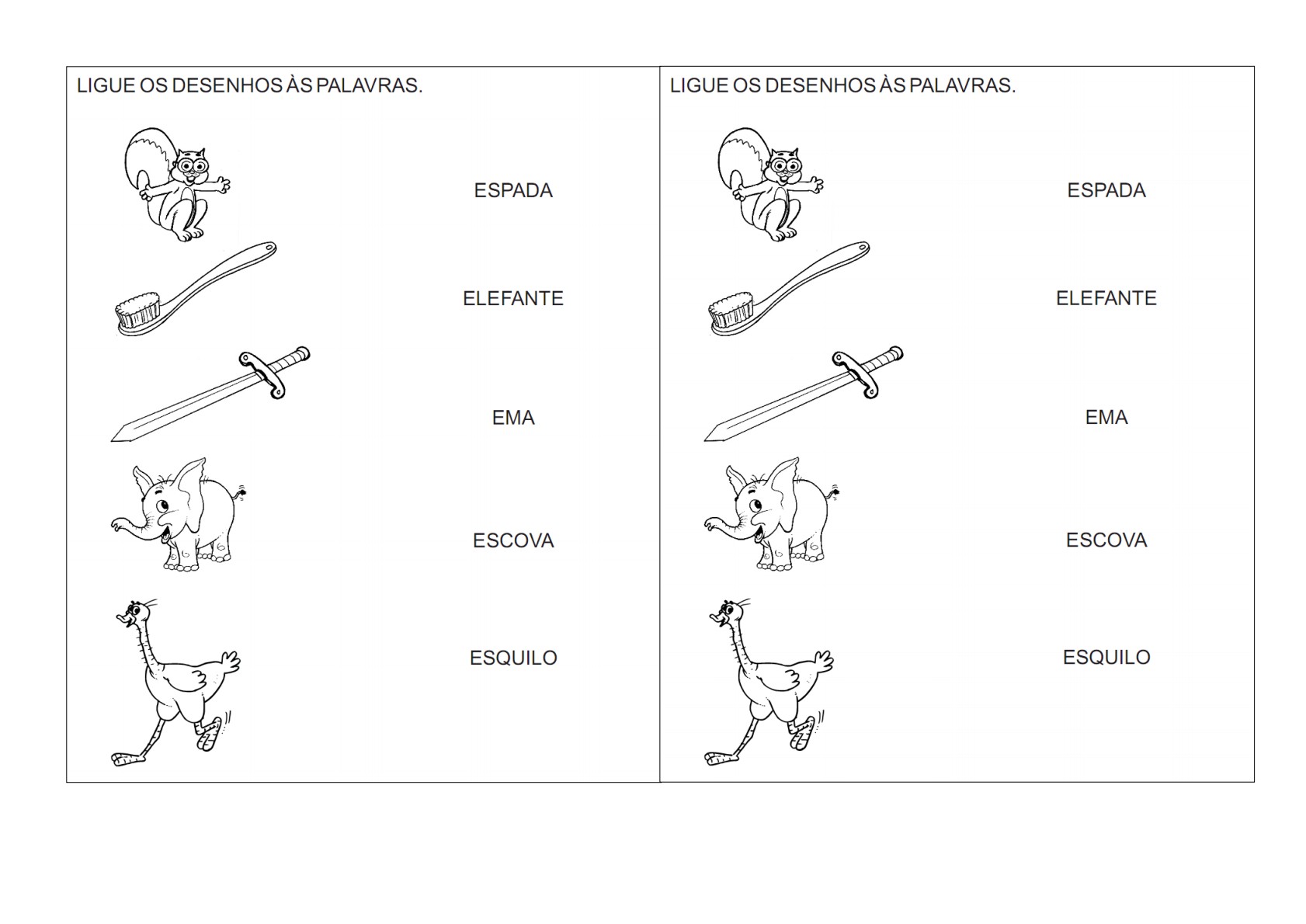 LIGUE OS DESENHOS ÀS PALAVRAS.

ESPADA

ELEFANTE

EMA

ESCOVA

ESQUILO

LIGUE OS DESENHOS ÀS PALAVRAS.

ESPADA

ELEFANTE

EMA

ESCOVA

ESQUILO