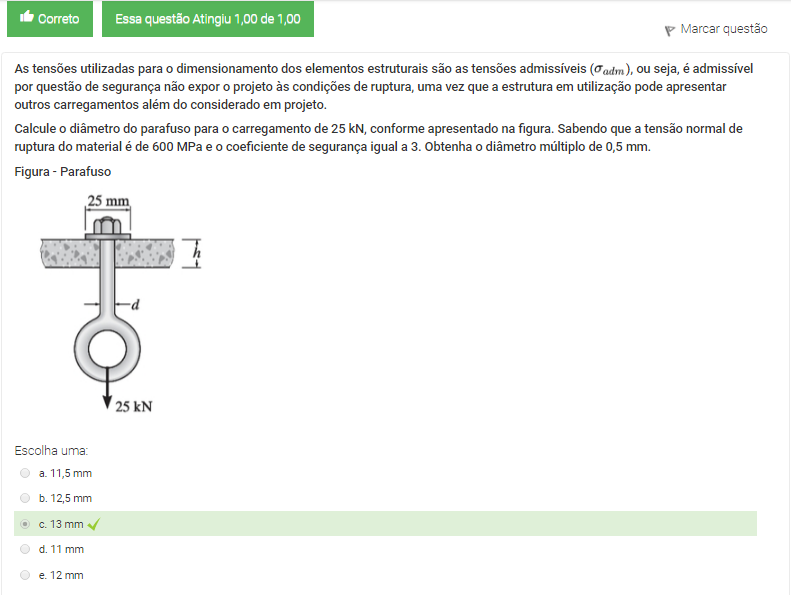 Correto

Essa questão Atingiu 1,00 de 1,00

Marcar questão

As tensões utilizadas para o dimensionamento dos elementos estruturais são as tensões admissíveis ($\sigma_{adm}$), ou seja, é admissível por questão de segurança não expor o projeto às condições de ruptura, uma vez que a estrutura em utilização pode apresentar outros carregamentos além do considerado em projeto.

Calcule o diâmetro do parafuso para o carregamento de 25 kN, conforme apresentado na figura. Sabendo que a tensão normal de ruptura do material é de 600 MPa e o coeficiente de segurança igual a 3. Obtenha o diâmetro múltiplo de 0,5 mm.

Figura - Parafuso

25 mm
$h$
$d$
25 kN

Escolha uma:

a. 11,5 mm

b. 12,5 mm

c. 13 mm

d. 11 mm

e. 12 mm