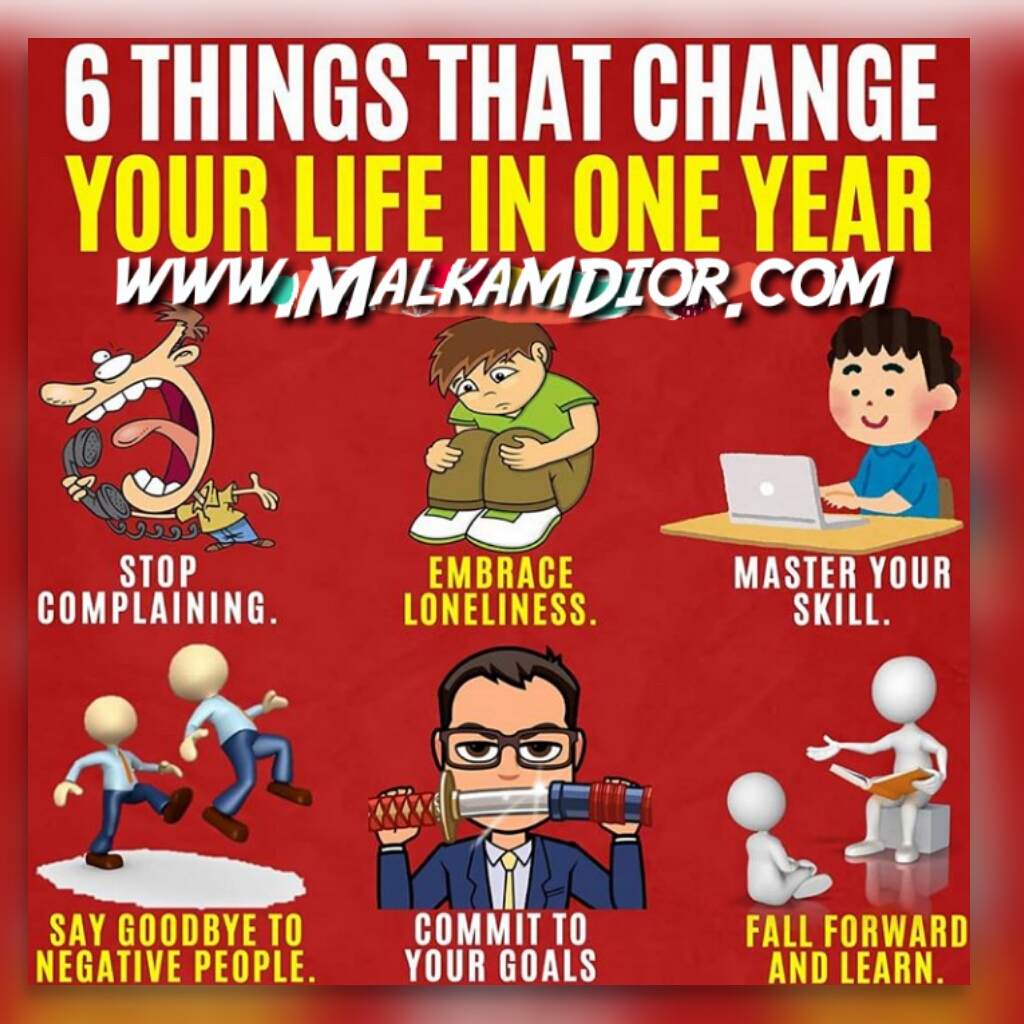 6 THINGS THAT CHANGE YOUR LIFE IN ONE YEAR

WWW.MALKAMDIOR.COM

STOP COMPLAINING.

EMBRACE LONELINESS.

MASTER YOUR SKILL.

SAY GOODBYE TO NEGATIVE PEOPLE.

COMMIT TO YOUR GOALS

FALL FORWARD AND LEARN.