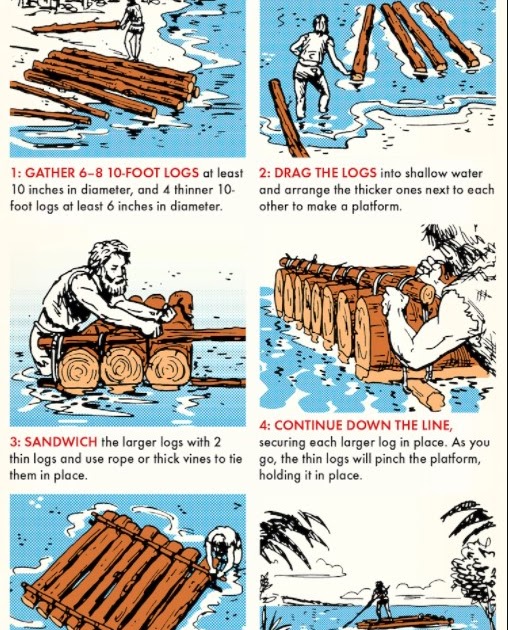 1: GATHER 6–8 10-FOOT LOGS at least 10 inches in diameter, and 4 thinner 10-foot logs at least 6 inches in diameter.

2: DRAG THE LOGS into shallow water and arrange the thicker ones next to each other to make a platform.

3: SANDWICH the larger logs with 2 thin logs and use rope or thick vines to tie them in place.

4: CONTINUE DOWN THE LINE, securing each larger log in place. As you go, the thin logs will pinch the platform, holding it in place.